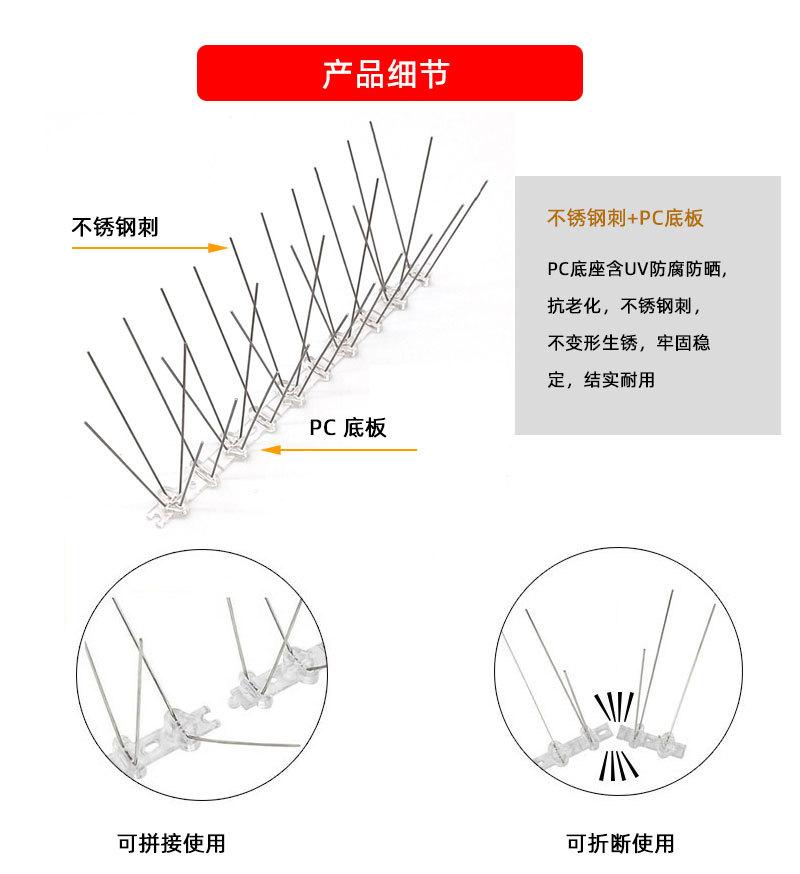 产品细节

不锈钢刺

PC 底板

不锈钢刺+PC底板

PC底座含UV防腐防晒，抗老化，不锈钢刺，不变形生锈，牢固稳定，结实耐用

可拼接使用

可折断使用