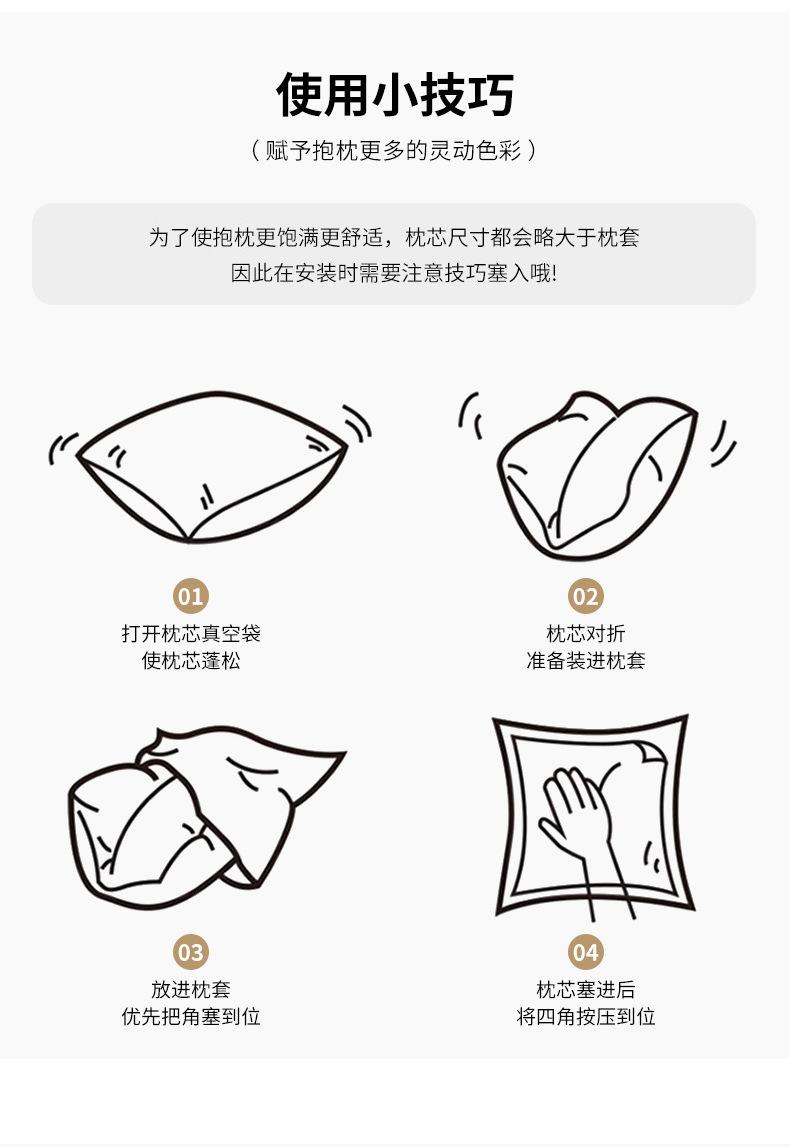 使用小技巧

（赋予抱枕更多的灵动色彩）

为了使抱枕更饱满更舒适，枕芯尺寸都会略大于枕套
因此在安装时需要注意技巧塞入哦!

01
打开枕芯真空袋
使枕芯蓬松

02
枕芯对折
准备装进枕套

03
放进枕套
优先把角塞到位

04
枕芯塞进后
将四角按压到位