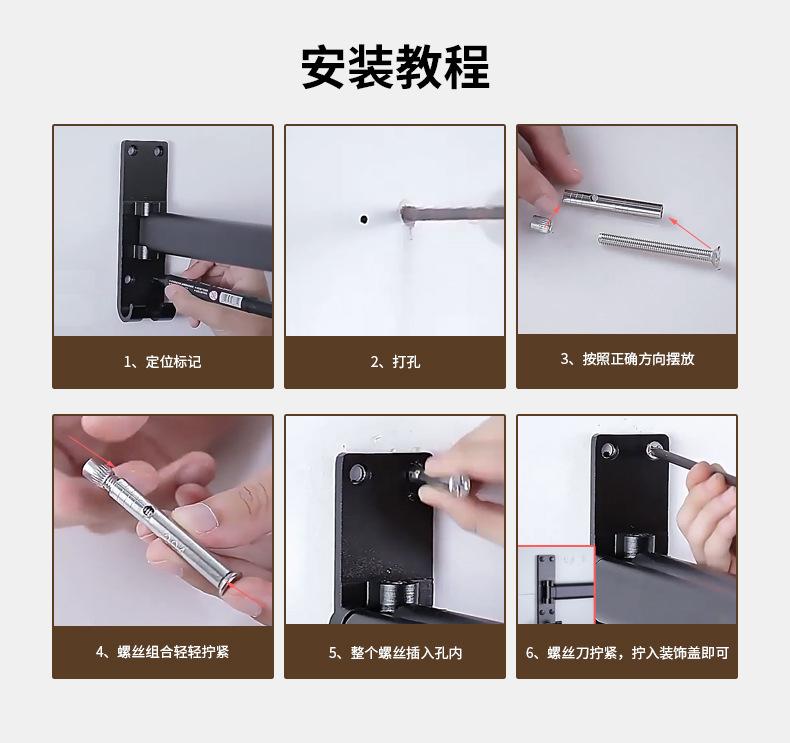 安装教程

1、定位标记

2、打孔

3、按照正确方向摆放

4、螺丝组合轻轻拧紧

5、整个螺丝插入孔内

6、螺丝刀拧紧，拧入装饰盖即可