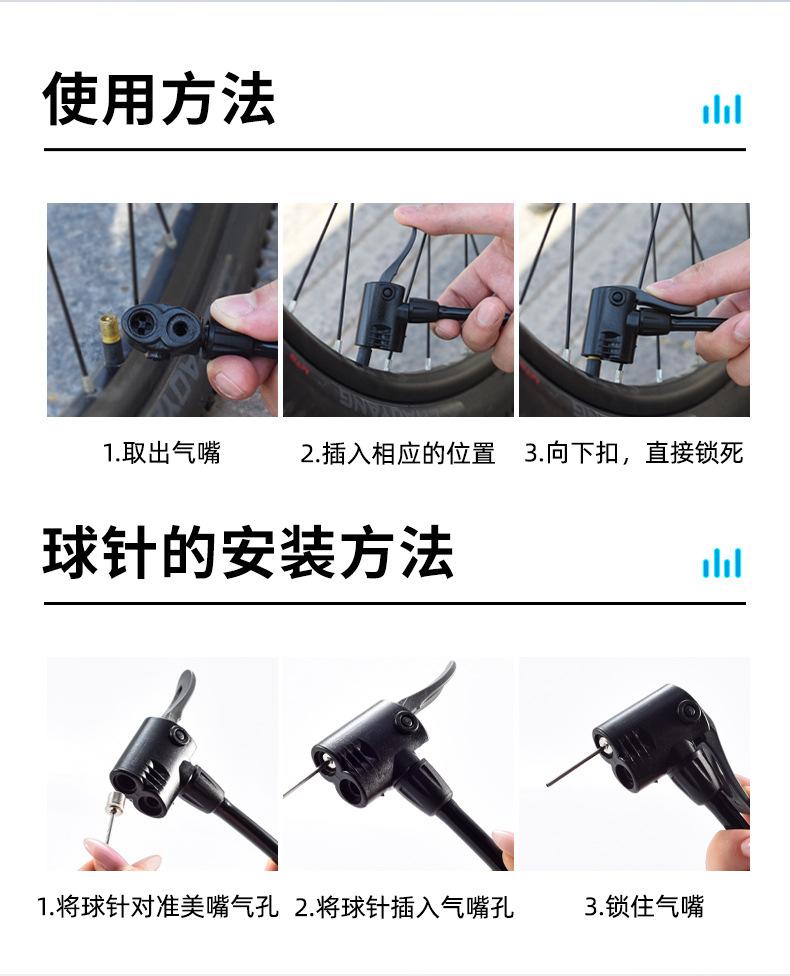 使用方法

1.取出气嘴

2.插入相应的位置

3.向下扣，直接锁死

球针的安装方法

1.将球针对准美嘴气孔

2.将球针插入气嘴孔

3.锁住气嘴