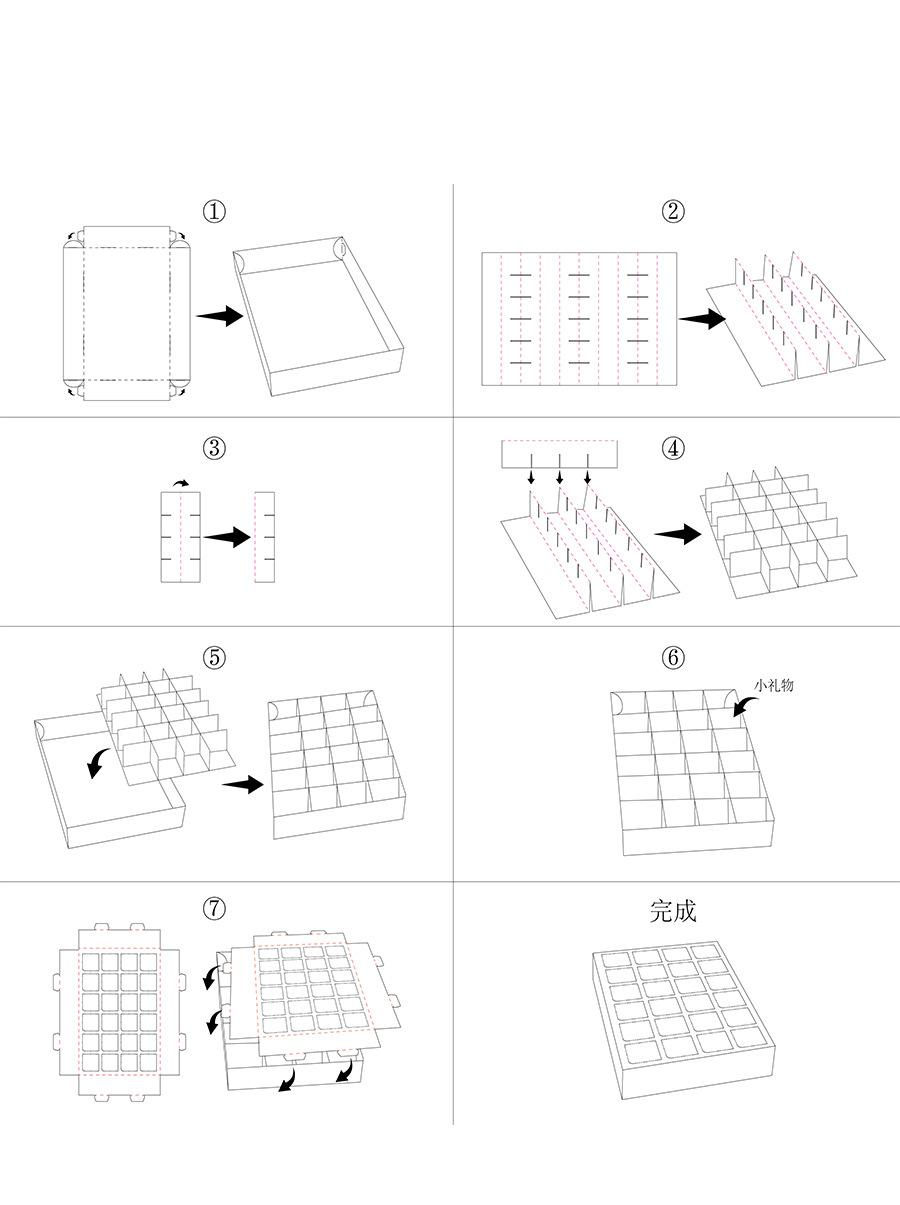 ①

②

③

④

⑤

⑥

小礼物

⑦

完成