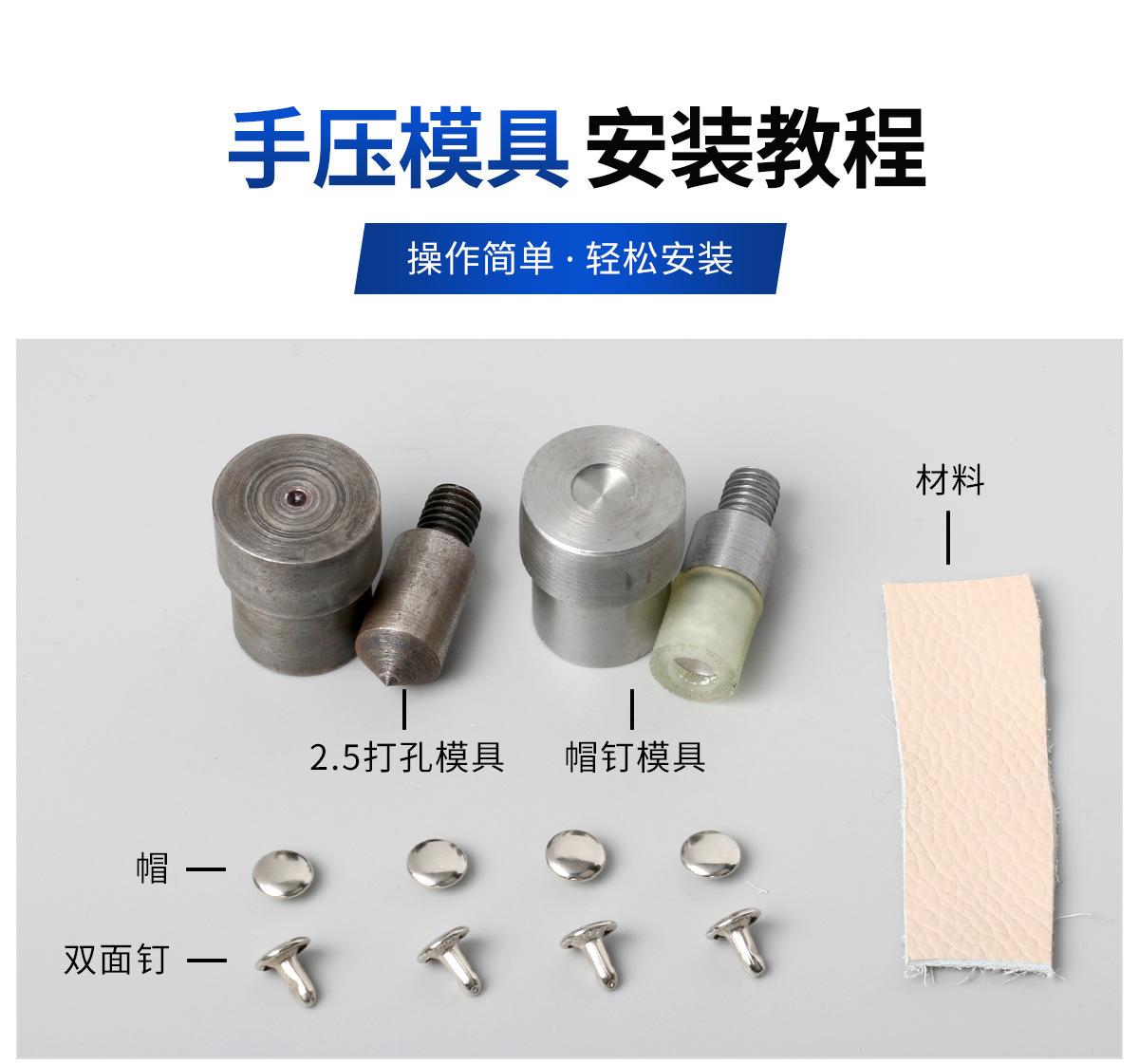 手压模具 安装教程

操作简单 · 轻松安装

材料

2.5打孔模具

帽钉模具

帽

双面钉