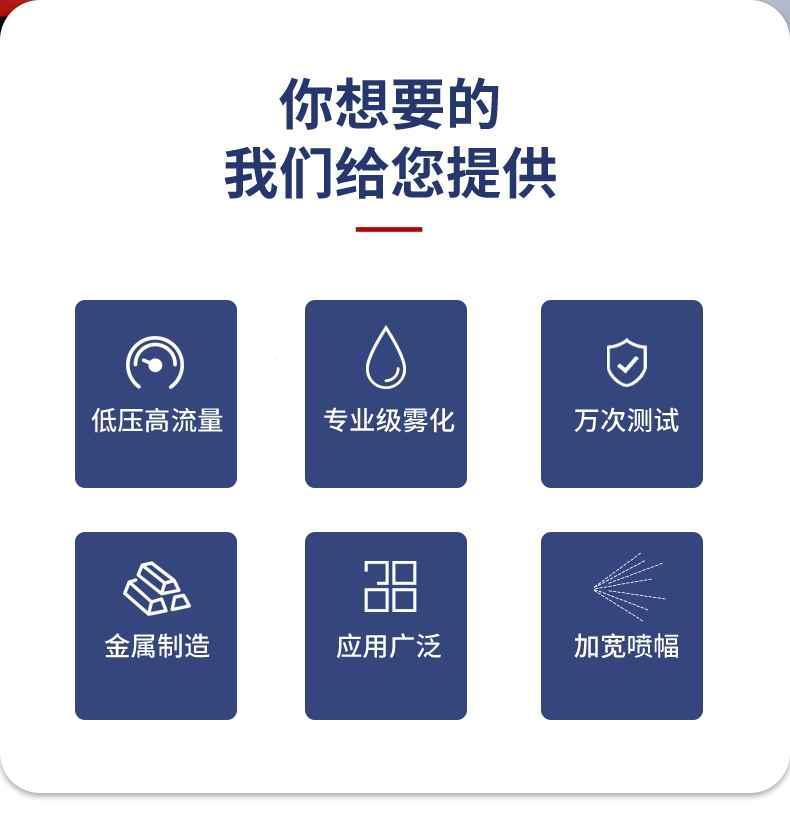 你想要的
我们给您提供

低压高流量

专业级雾化

万次测试

金属制造

应用广泛

加宽喷幅