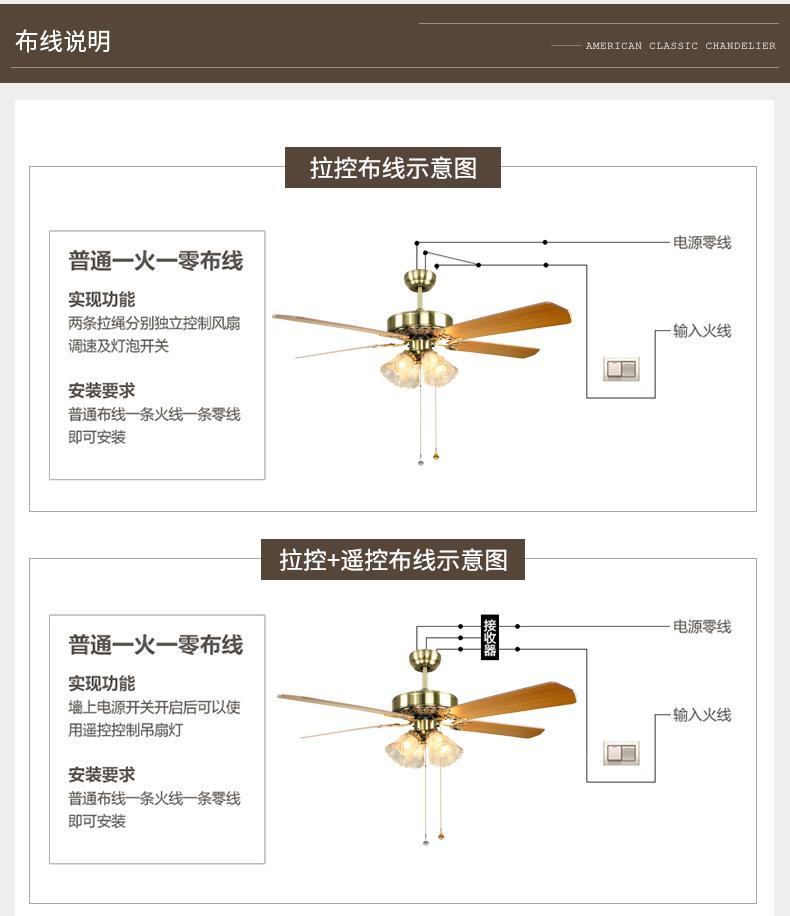 布线说明

AMERICAN CLASSIC CHANDELIER

拉控布线示意图

普通一火一零布线

实现功能
两条拉绳分别独立控制风扇调速及灯泡开关

安装要求
普通布线一条火线一条零线即可安装

电源零线

输入火线

拉控+遥控布线示意图

普通一火一零布线

实现功能
墙上电源开关开启后可以使用遥控控制吊扇灯

安装要求
普通布线一条火线一条零线即可安装

接收器

电源零线

输入火线