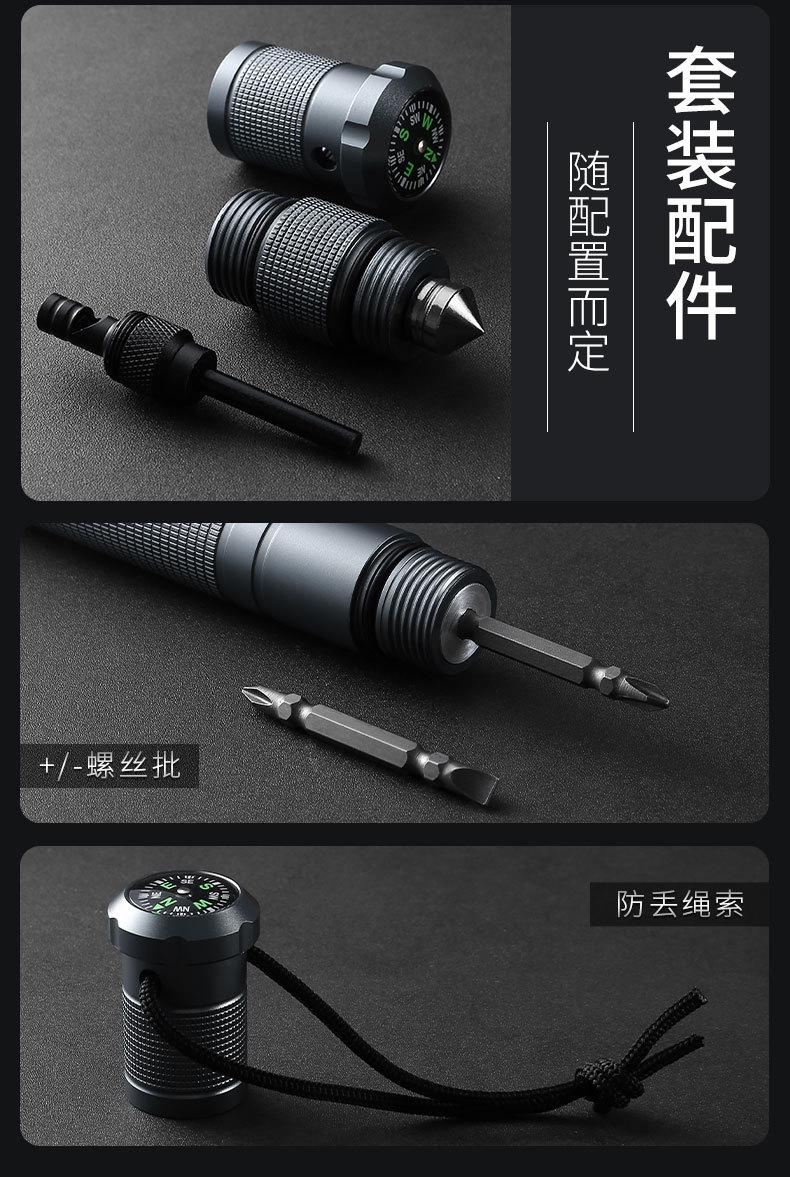 套装配件

随配置而定

+/-螺丝批

防丢绳索