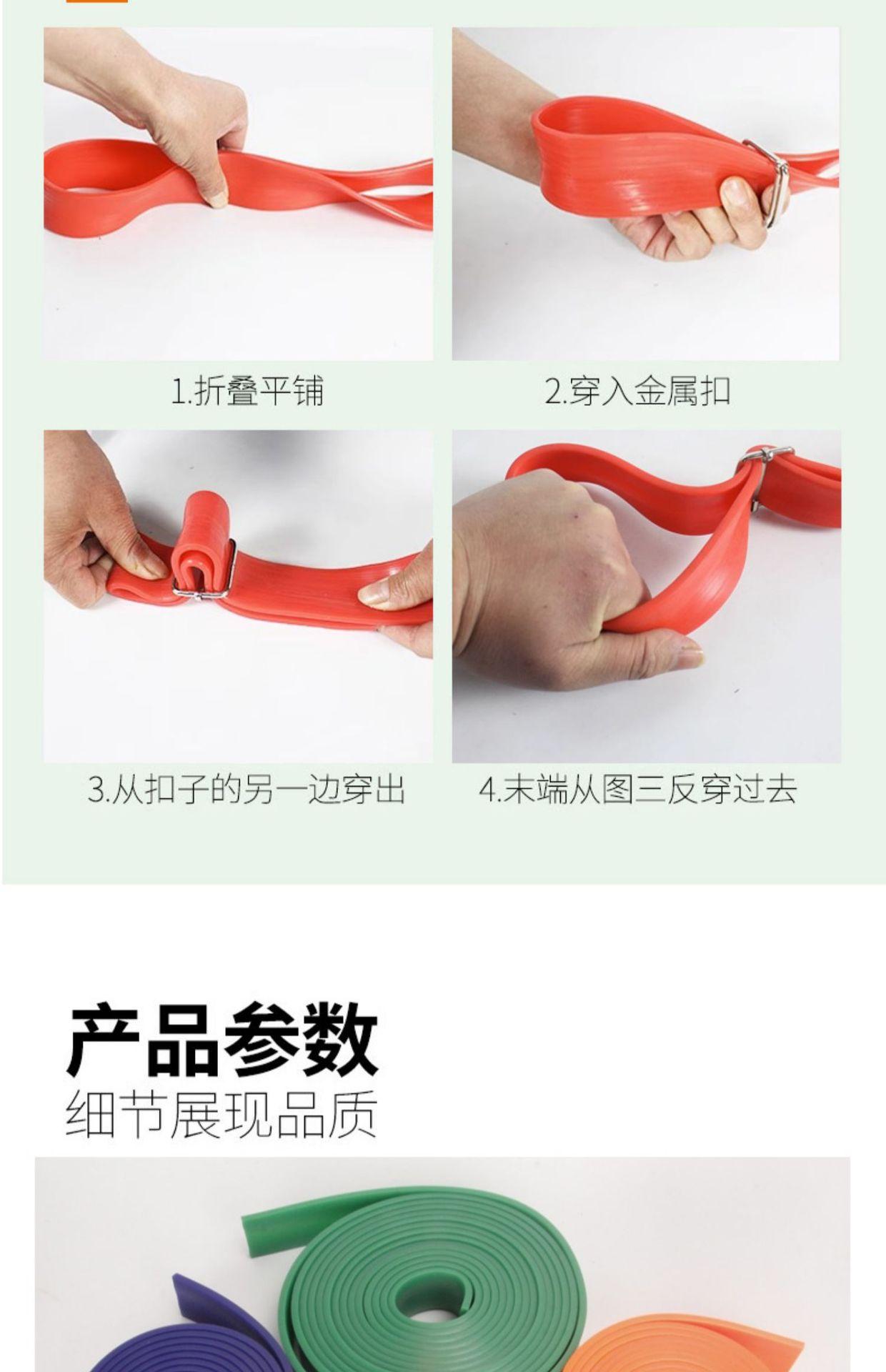 1.折叠平铺

2.穿入金属扣

3.从扣子的另一边穿出

4.末端从图三反穿过去

产品参数

细节展现品质