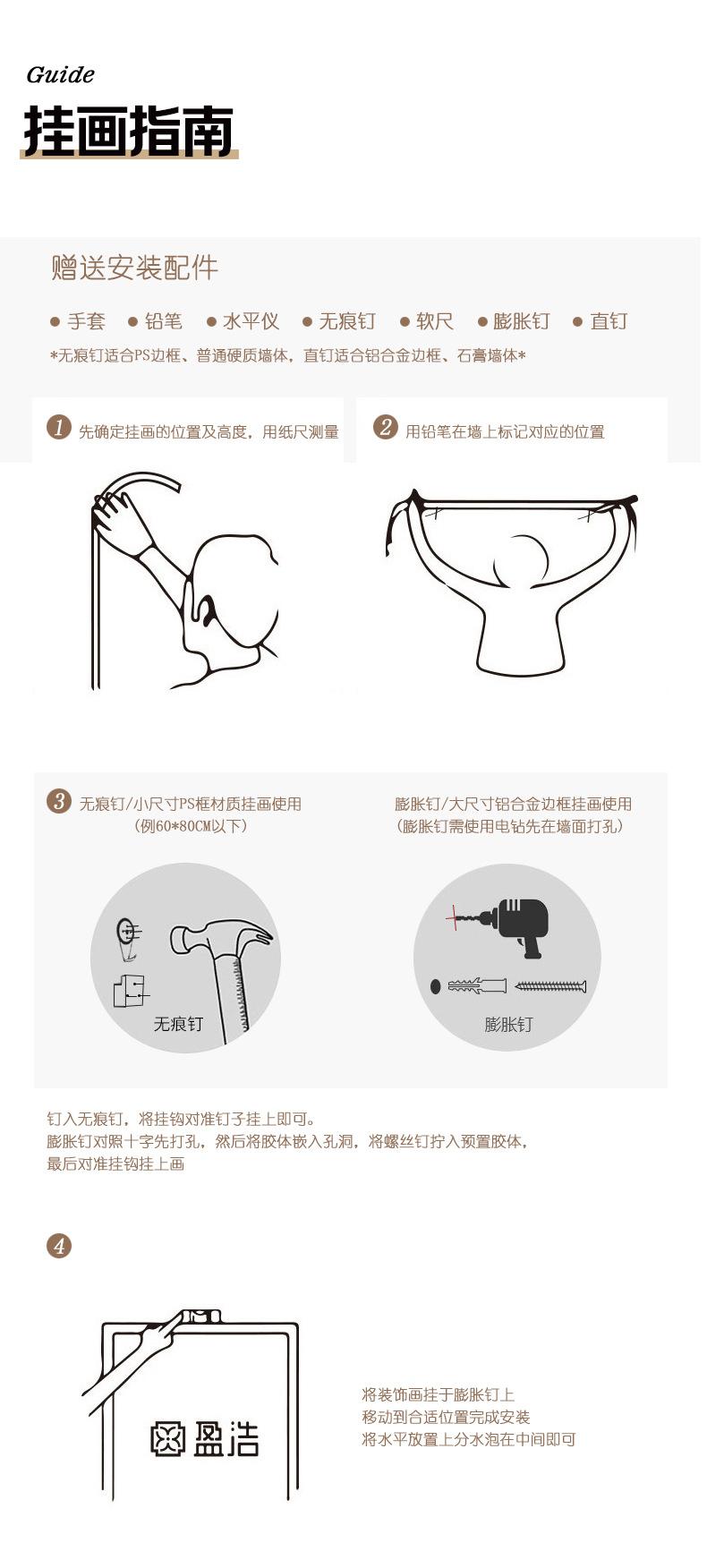 Guide
挂画指南

赠送安装配件

● 手套 ● 铅笔 ● 水平仪 ● 无痕钉 ● 软尺 ● 膨胀钉 ● 直钉

*无痕钉适合PS边框、普通硬质墙体，直钉适合铝合金边框、石膏墙体*

1 先确定挂画的位置及高度，用纸尺测量

2 用铅笔在墙上标记对应的位置

3 无痕钉/小尺寸PS框材质挂画使用
（例60*80CM以下）

膨胀钉/大尺寸铝合金边框挂画使用
（膨胀钉需使用电钻先在墙面打孔）

无痕钉

膨胀钉

钉入无痕钉，将挂钩对准钉子挂上即可。
膨胀钉对照十字先打孔，然后将胶体嵌入孔洞，将螺丝钉拧入预置胶体，
最后对准挂钩挂上画

4

盈浩

将装饰画挂于膨胀钉上
移动到合适位置完成安装
将水平放置上分水泡在中间即可