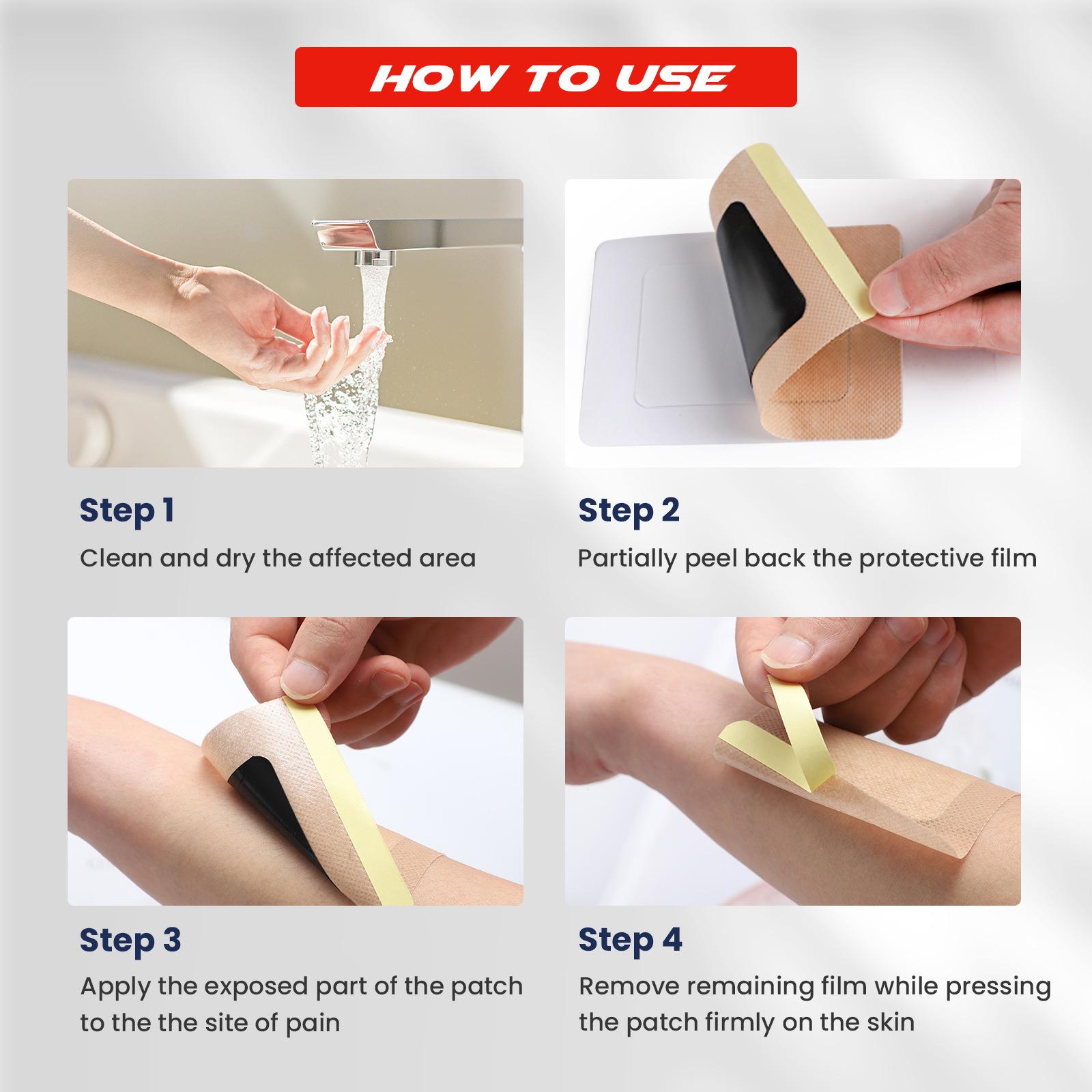 HOW TO USE

Step 1
Clean and dry the affected area

Step 2
Partially peel back the protective film

Step 3
Apply the exposed part of the patch to the the site of pain

Step 4
Remove remaining film while pressing the patch firmly on the skin