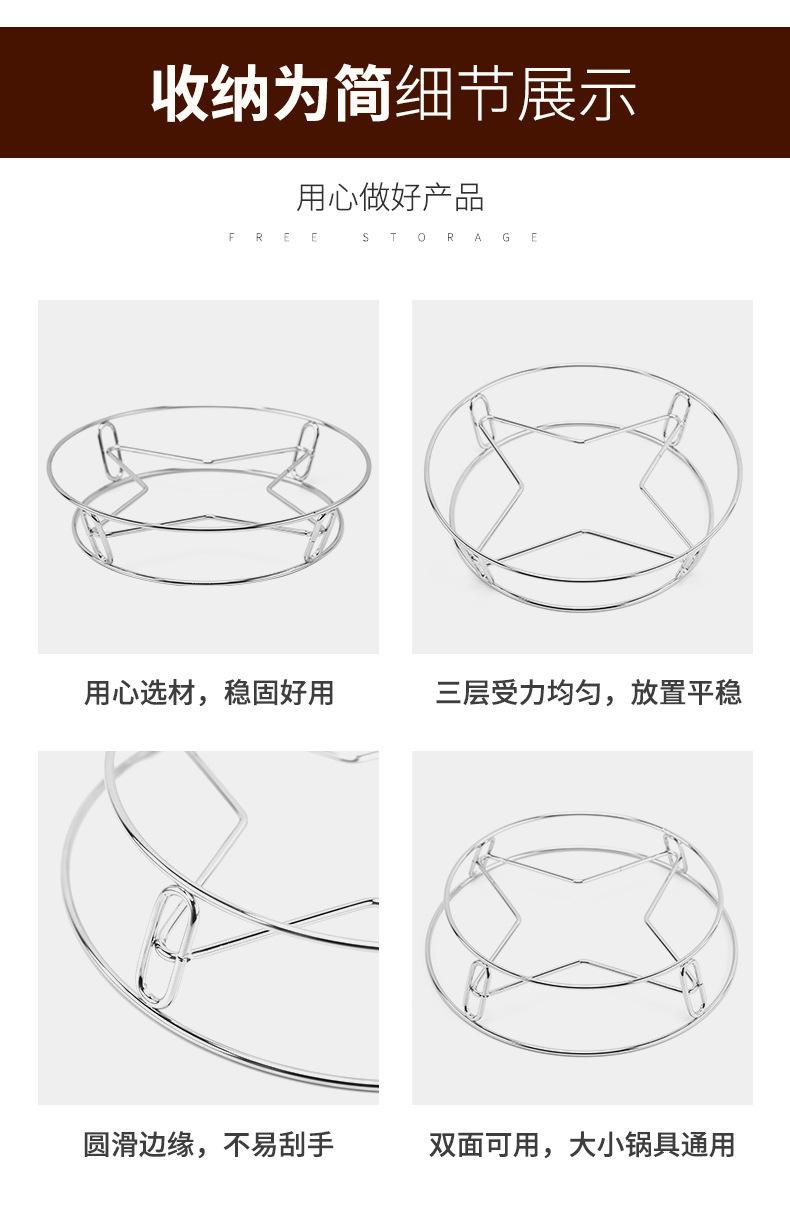 收纳为简细节展示

用心做好产品

FREE STORAGE

用心选材，稳固好用

三层受力均匀，放置平稳

圆滑边缘，不易刮手

双面可用，大小锅具通用