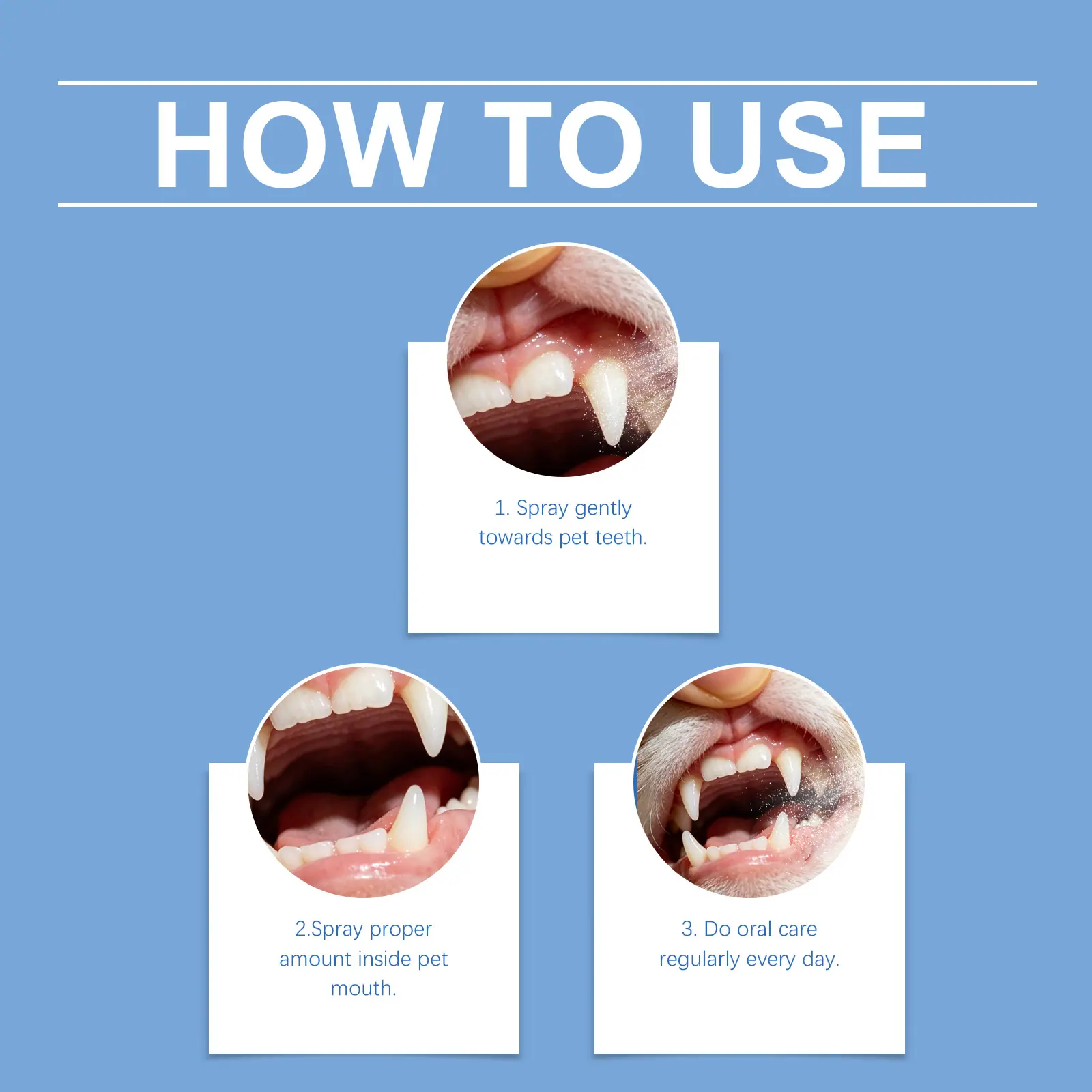 HOW TO USE

1. Spray gently towards pet teeth.

2.Spray proper amount inside pet mouth.

3. Do oral care regularly every day.