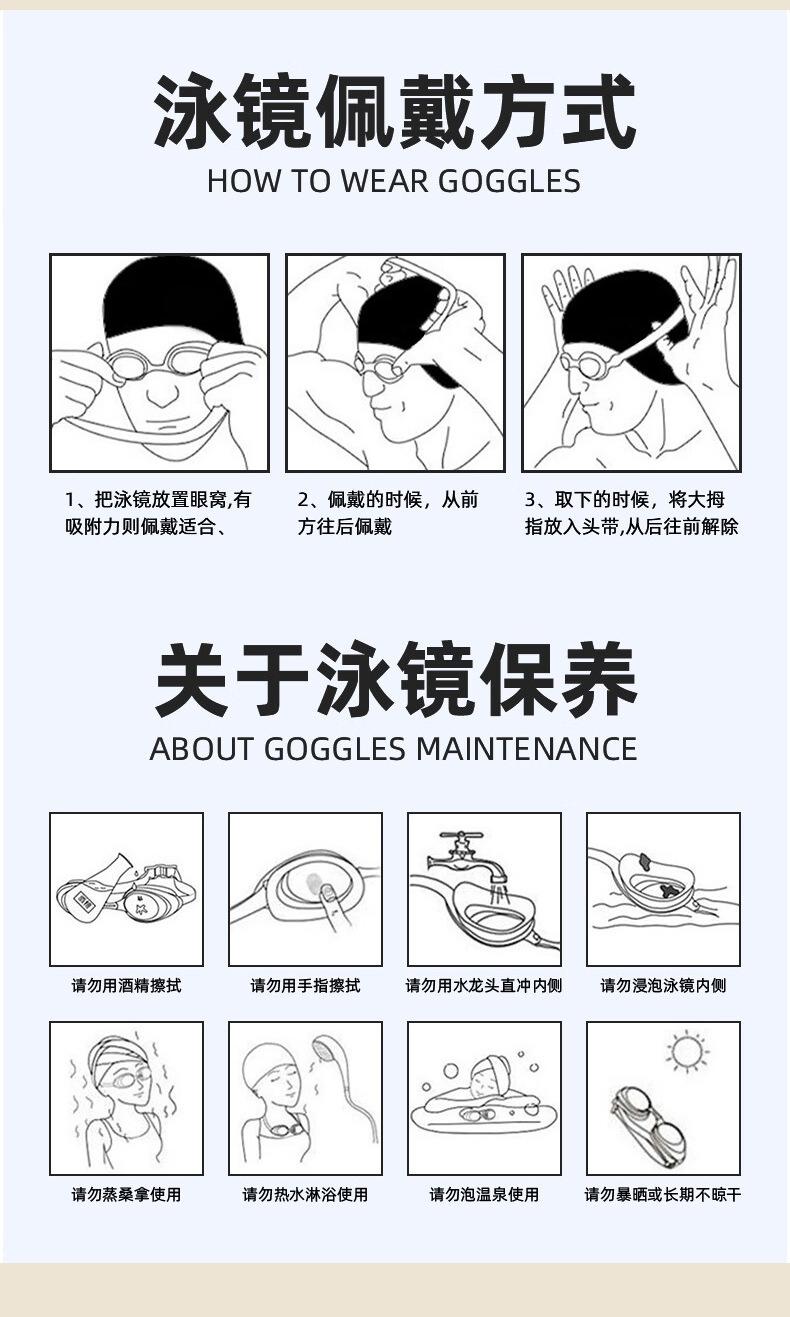 泳镜佩戴方式
HOW TO WEAR GOGGLES

1、把泳镜放置眼窝,有吸附力则佩戴适合、

2、佩戴的时候，从前方往后佩戴

3、取下的时候，将大拇指放入头带,从后往前解除

关于泳镜保养
ABOUT GOGGLES MAINTENANCE

请勿用酒精擦拭

请勿用手指擦拭

请勿用水龙头直冲内侧

请勿浸泡泳镜内侧

请勿蒸桑拿使用

请勿热水淋浴使用

请勿泡温泉使用

请勿暴晒或长期不晾干