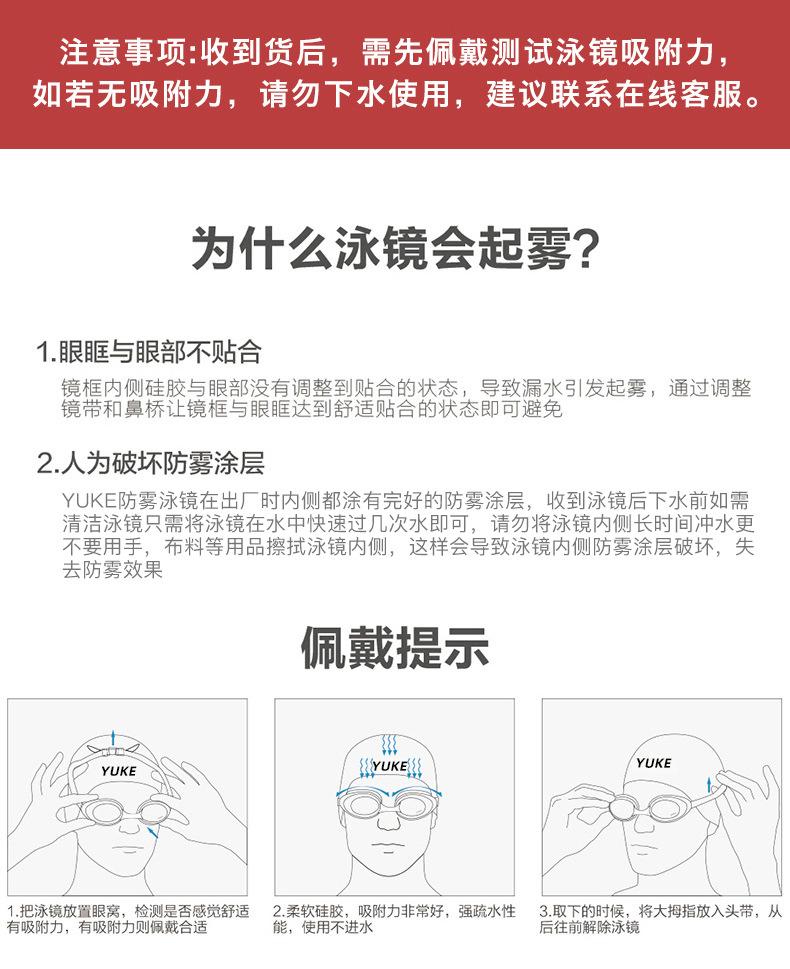 注意事项:收到货后，需先佩戴测试泳镜吸附力，如若无吸附力，请勿下水使用，建议联系在线客服。

为什么泳镜会起雾?

1.眼眶与眼部不贴合

镜框内侧硅胶与眼部没有调整到贴合的状态，导致漏水引发起雾，通过调整镜带和鼻桥让镜框与眼眶达到舒适贴合的状态即可避免

2.人为破坏防雾涂层

YUKE防雾泳镜在出厂时内侧都涂有完好的防雾涂层，收到泳镜后下水前如需清洁泳镜只需将泳镜在水中快速过几次水即可，请勿将泳镜内侧长时间冲水更不要用手，布料等用品擦拭泳镜内侧，这样会导致泳镜内侧防雾涂层破坏，失去防雾效果

佩戴提示

YUKE

1.把泳镜放置眼窝，检测是否感觉舒适有吸附力，有吸附力则佩戴合适

YUKE

2.柔软硅胶，吸附力非常好，强疏水性能，使用不进水

YUKE

3.取下的时候，将大拇指放入头带，从后往前解除泳镜