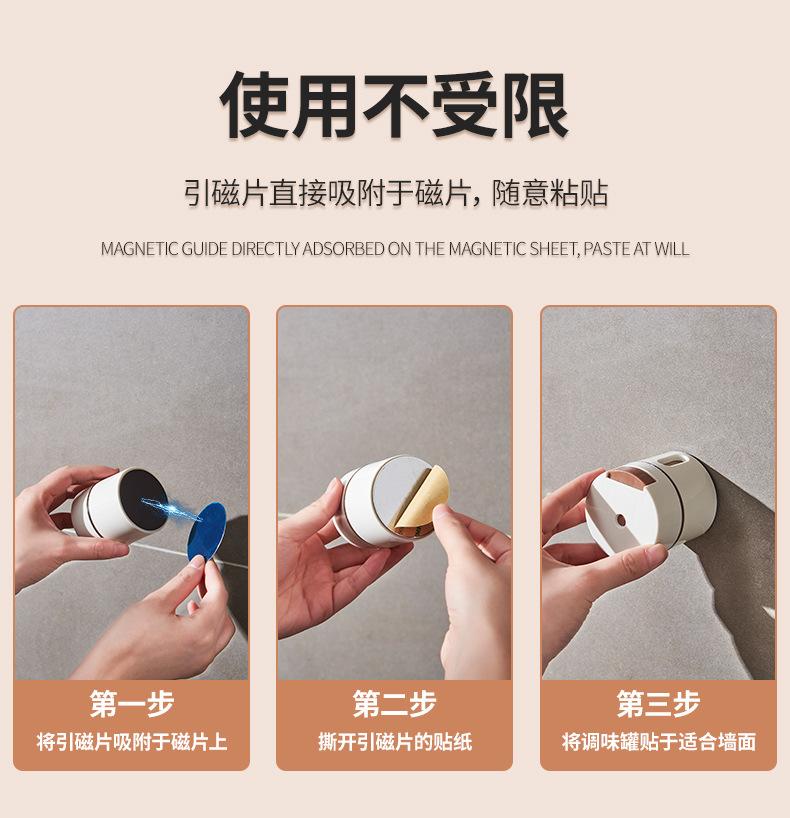 使用不受限

引磁片直接吸附于磁片，随意粘贴

MAGNETIC GUIDE DIRECTLY ADSORBED ON THE MAGNETIC SHEET, PASTE AT WILL

第一步
将引磁片吸附于磁片上

第二步
撕开引磁片的贴纸

第三步
将调味罐贴于适合墙面