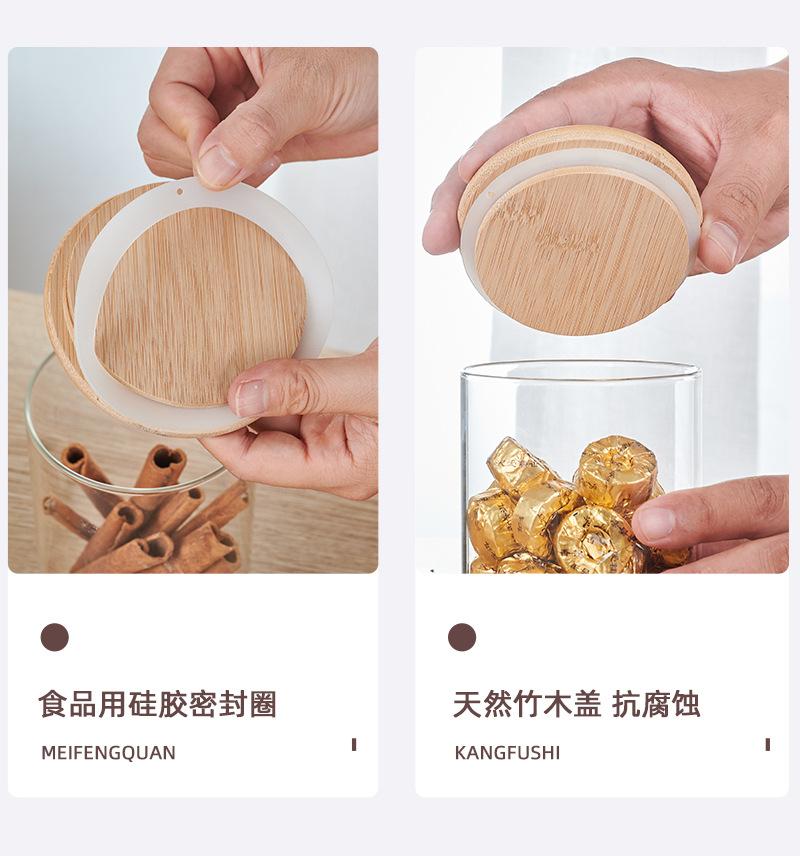 食品用硅胶密封圈

MEIFENGQUAN

天然竹木盖 抗腐蚀

KANGFUSHI