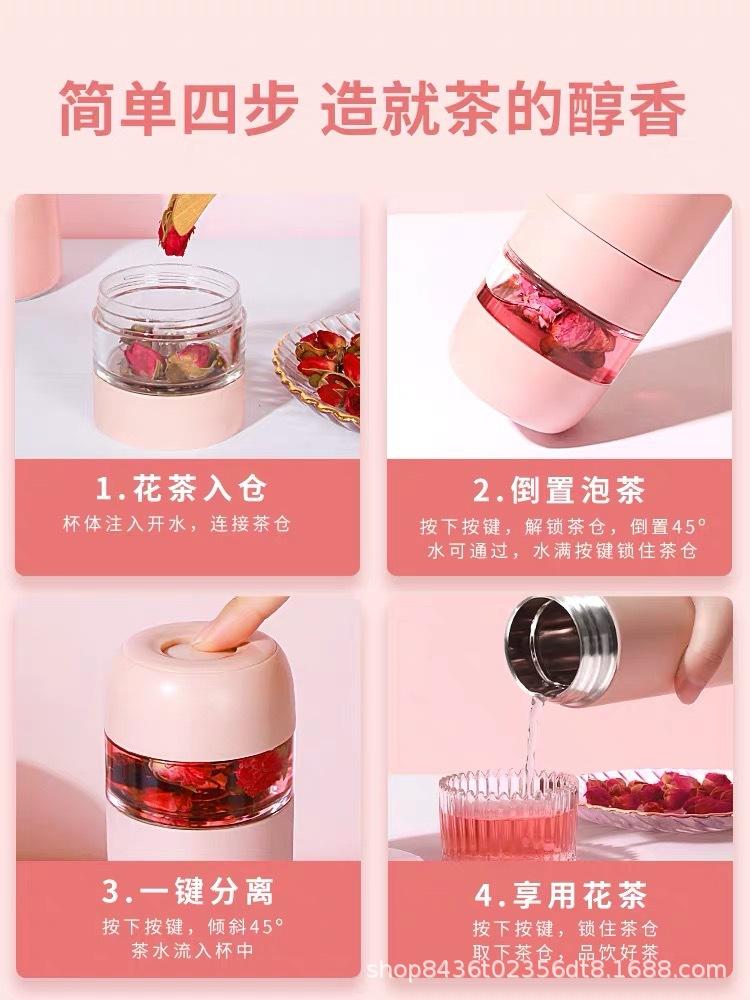 简单四步 造就茶的醇香

1.花茶入仓
杯体注入开水，连接茶仓

2.倒置泡茶
按下按键，解锁茶仓，倒置45°
水可通过，水满按键锁住茶仓

3.一键分离
按下按键，倾斜45°
茶水流入杯中

4.享用花茶
按下按键，锁住茶仓
取下茶仓，品饮好茶

shop8436t02356dt8.1688.com