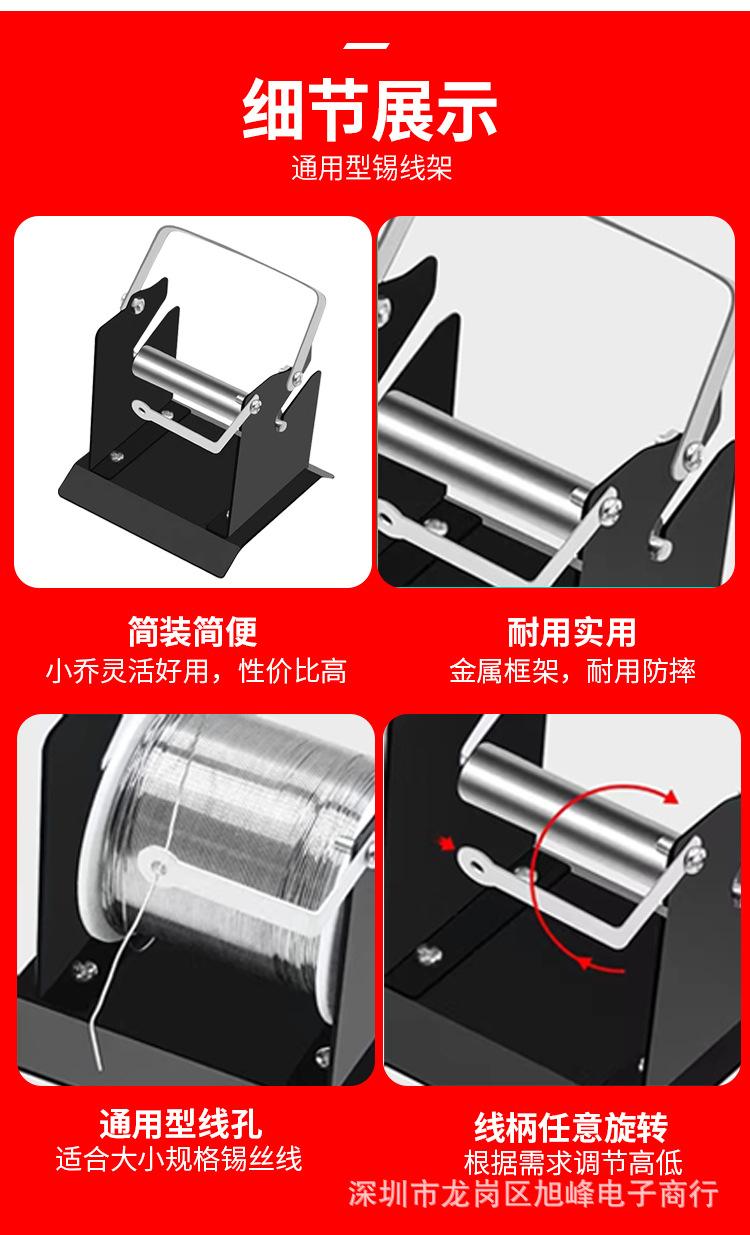 细节展示
通用型锡线架

简装简便
小乔灵活好用，性价比高

耐用实用
金属框架，耐用防摔

通用型线孔
适合大小规格锡丝线

线柄任意旋转
根据需求调节高低

深圳市龙岗区旭峰电子商行