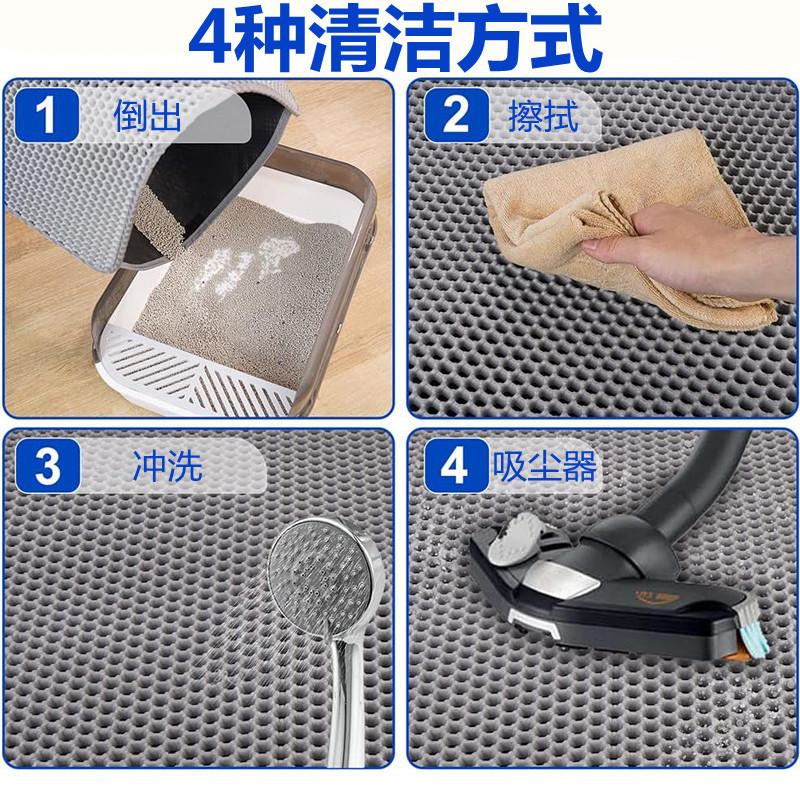 4种清洁方式

1 倒出

2 擦拭

3 冲洗

4 吸尘器