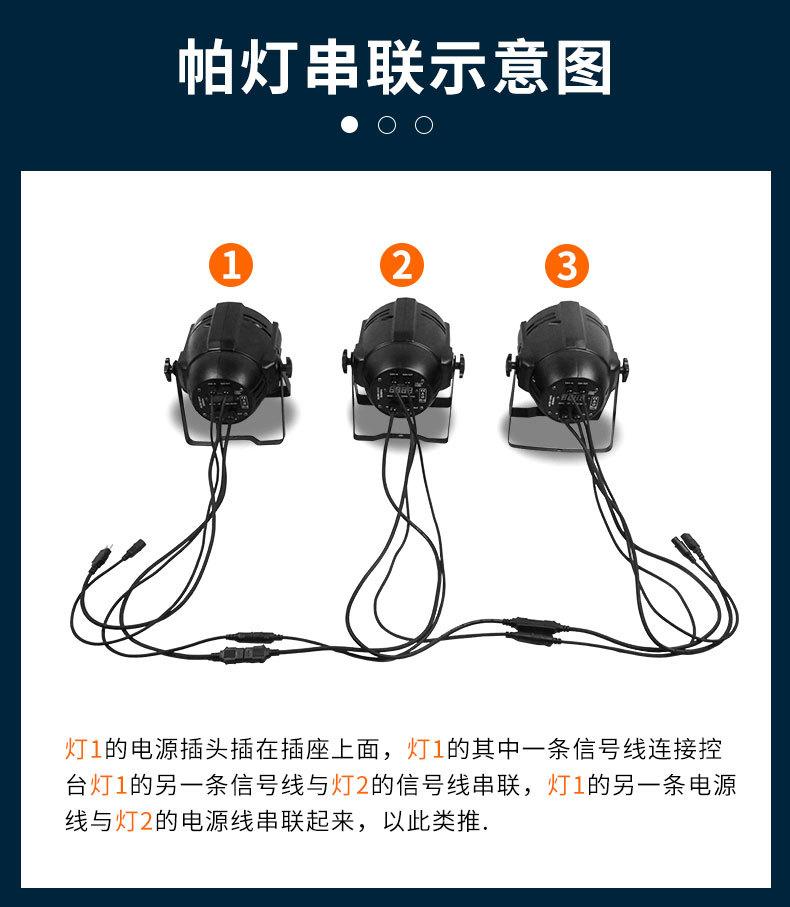 帕灯串联示意图

1

2

3

灯1的电源插头插在插座上面，灯1的其中一条信号线连接控台灯1的另一条信号线与灯2的信号线串联，灯1的另一条电源线与灯2的电源线串联起来，以此类推.