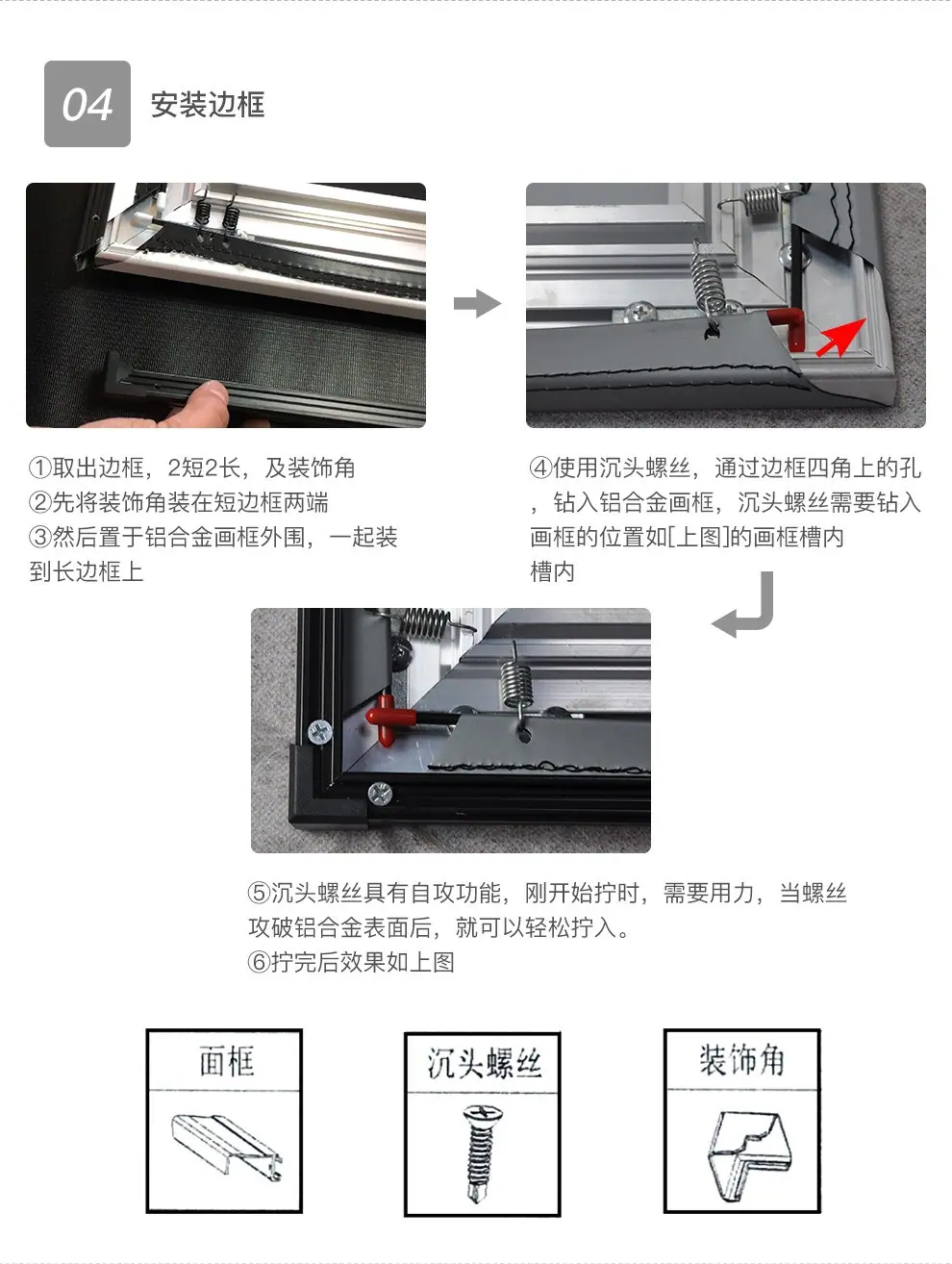 04 安装边框

①取出边框，2短2长，及装饰角
②先将装饰角装在短边框两端
③然后置于铝合金画框外围，一起装到长边框上

④使用沉头螺丝，通过边框四角上的孔，钻入铝合金画框，沉头螺丝需要钻入画框的位置如[上图]的画框槽内槽内

⑤沉头螺丝具有自攻功能，刚开始拧时，需要用力，当螺丝攻破铝合金表面后，就可以轻松拧入。
⑥拧完后效果如上图

面框

沉头螺丝

装饰角