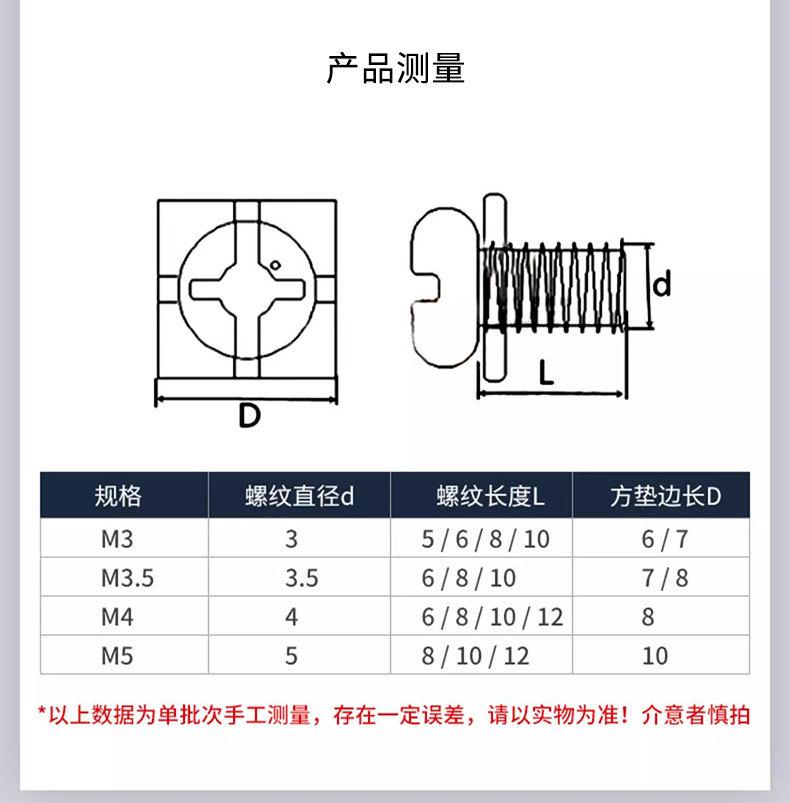 产品测量

D

d

L

| 规格 | 螺纹直径d | 螺纹长度L | 方垫边长D |
|---|---|---|---|
| M3 | 3 | 5 / 6 / 8 / 10 | 6 / 7 |
| M3.5 | 3.5 | 6 / 8 / 10 | 7 / 8 |
| M4 | 4 | 6 / 8 / 10 / 12 | 8 |
| M5 | 5 | 8 / 10 / 12 | 10 |

*以上数据为单批次手工测量，存在一定误差，请以实物为准！介意者慎拍