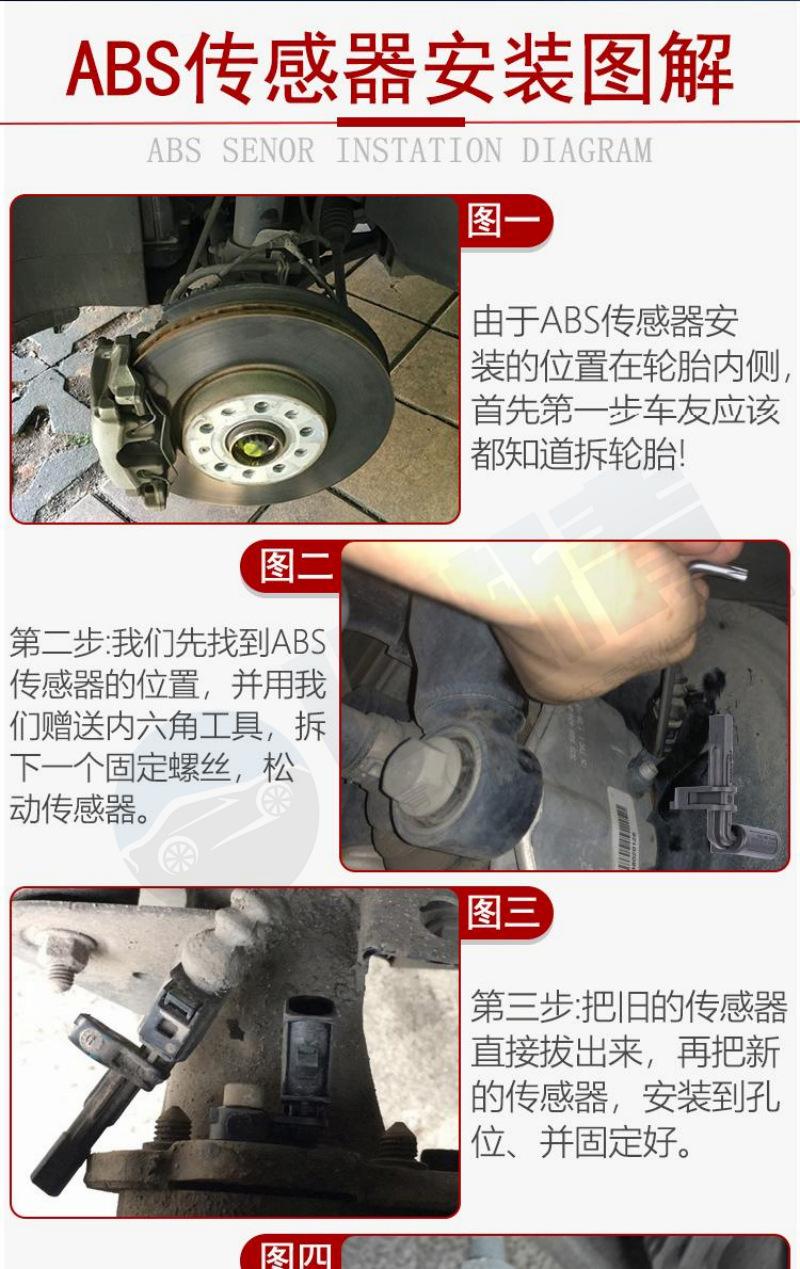 ABS传感器安装图解

ABS SENOR INSTATION DIAGRAM

图一

由于ABS传感器安装的位置在轮胎内侧，首先第一步车友应该都知道拆轮胎!

图二

第二步:我们先找到ABS传感器的位置，并用我们赠送内六角工具，拆下一个固定螺丝，松动传感器。

图三

第三步:把旧的传感器直接拔出来，再把新的传感器，安装到孔位、并固定好。

图四