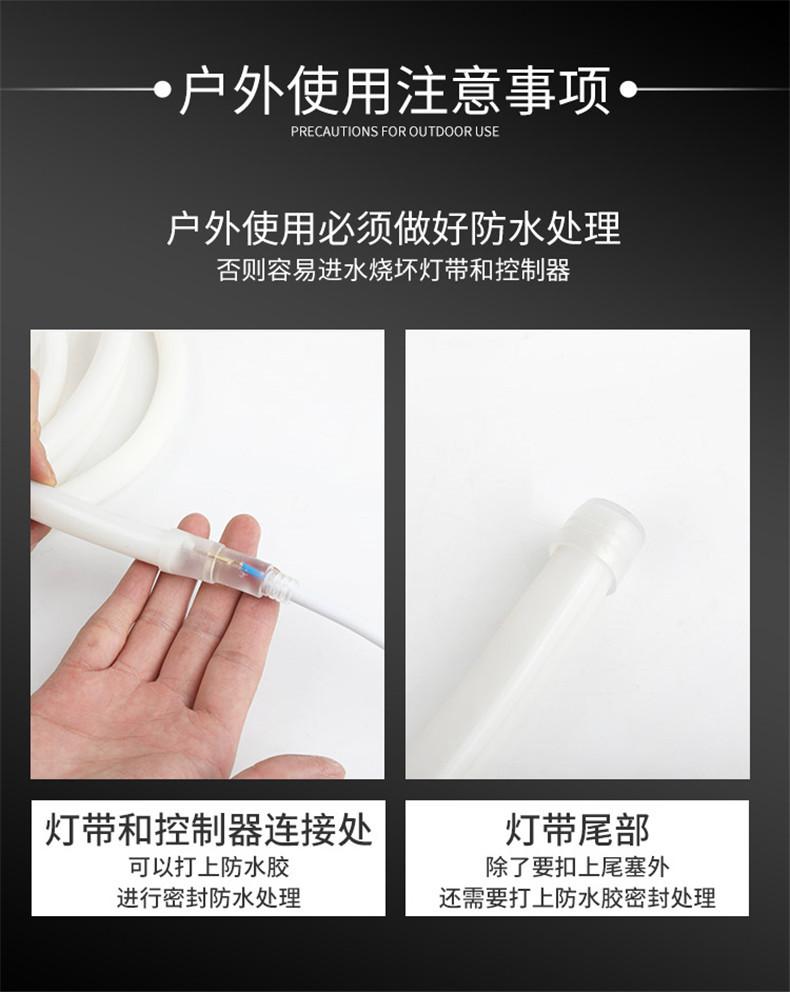 户外使用注意事项
PRECAUTIONS FOR OUTDOOR USE

户外使用必须做好防水处理
否则容易进水烧坏灯带和控制器

灯带和控制器连接处
可以打上防水胶
进行密封防水处理

灯带尾部
除了要扣上尾塞外
还需要打上防水胶密封处理