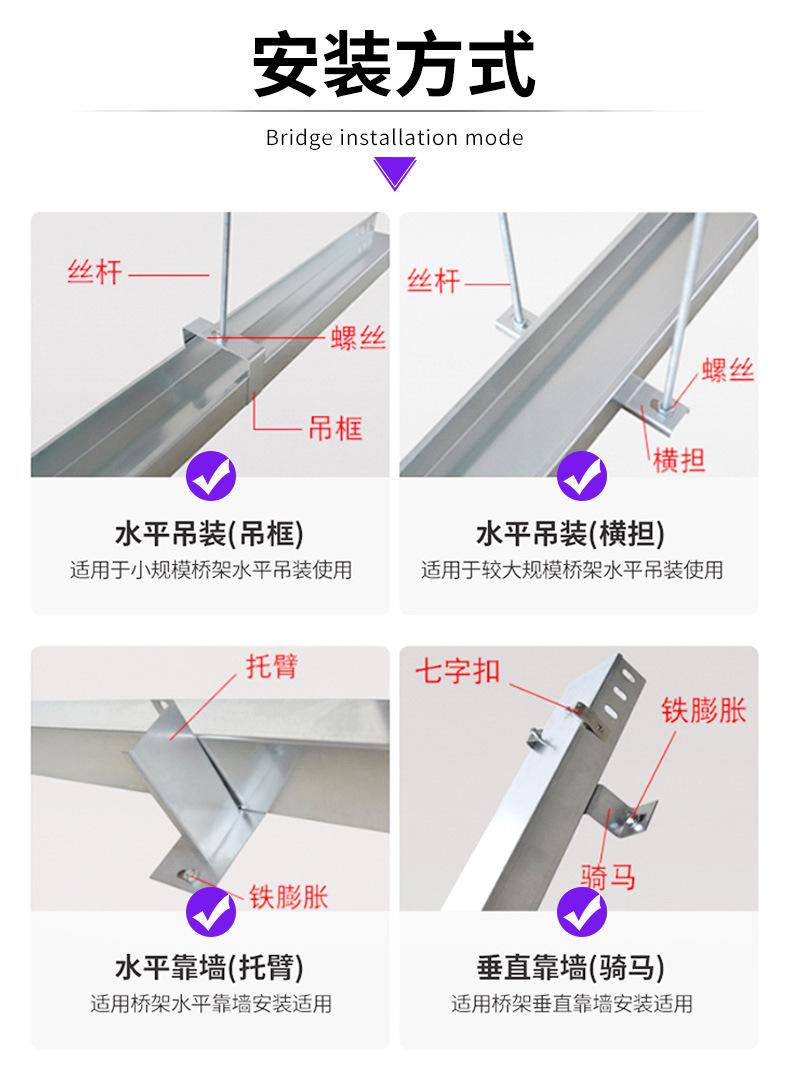 安装方式

Bridge installation mode

丝杆

螺丝

吊框

水平吊装(吊框)

适用于小规模桥架水平吊装使用

丝杆

螺丝

横担

水平吊装(横担)

适用于较大规模桥架水平吊装使用

托臂

铁膨胀

水平靠墙(托臂)

适用桥架水平靠墙安装适用

七字扣

铁膨胀

骑马

垂直靠墙(骑马)

适用桥架垂直靠墙安装适用