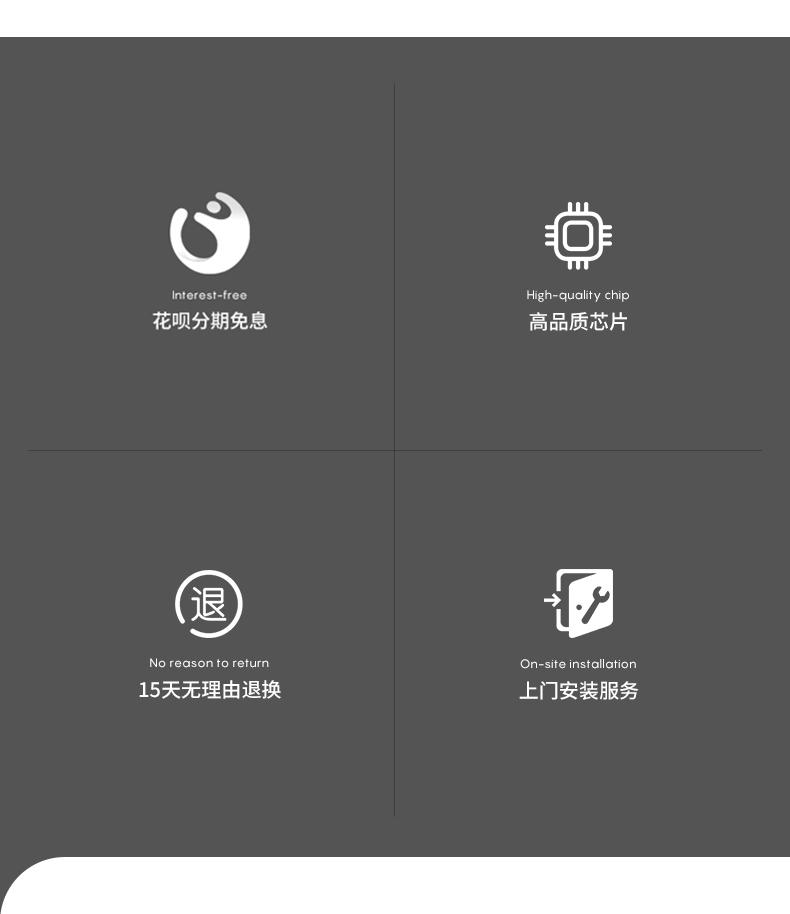 Interest-free
花呗分期免息

High-quality chip
高品质芯片

退

No reason to return
15天无理由退换

On-site installation
上门安装服务