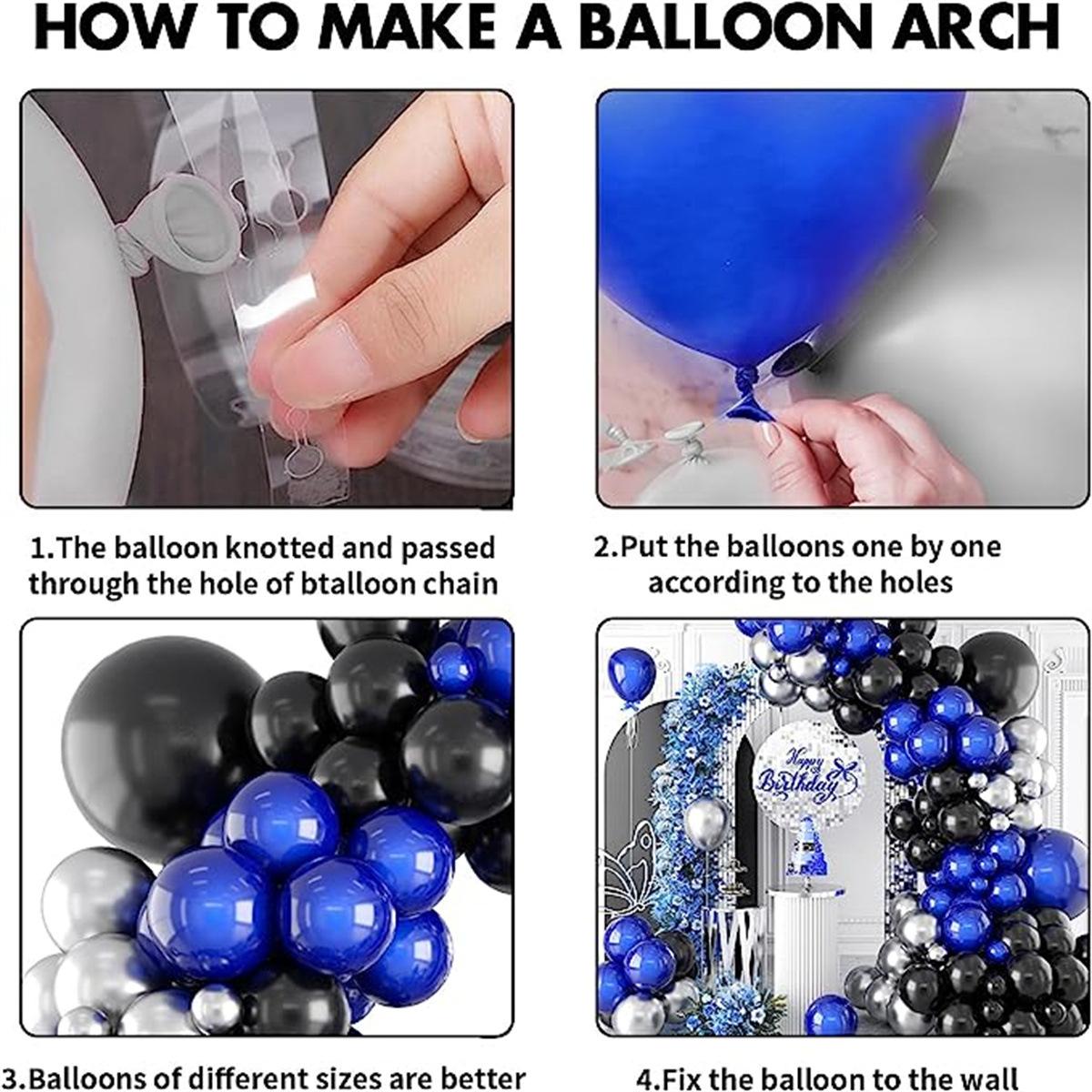 HOW TO MAKE A BALLOON ARCH

1.The balloon knotted and passed through the hole of btalloon chain

2.Put the balloons one by one according to the holes

Happy Birthday

3.Balloons of different sizes are better

4.Fix the balloon to the wall