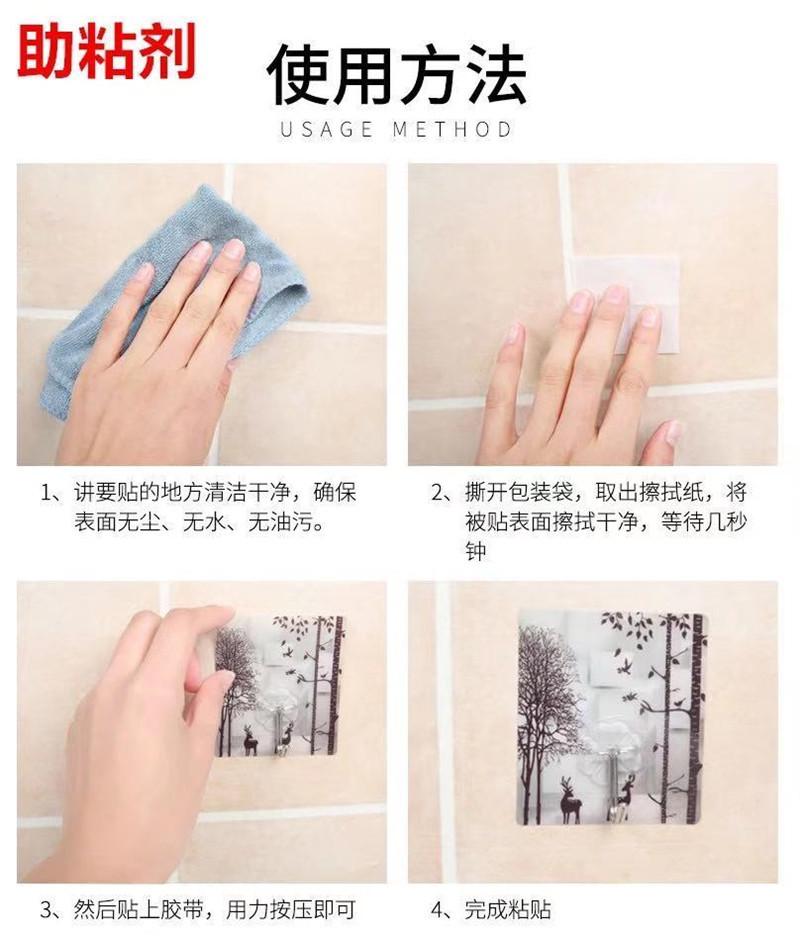 助粘剂

使用方法
USAGE METHOD

1、讲要贴的地方清洁干净，确保表面无尘、无水、无油污。

2、撕开包装袋，取出擦拭纸，将被贴表面擦拭干净，等待几秒钟

3、然后贴上胶带，用力按压即可

4、完成粘贴