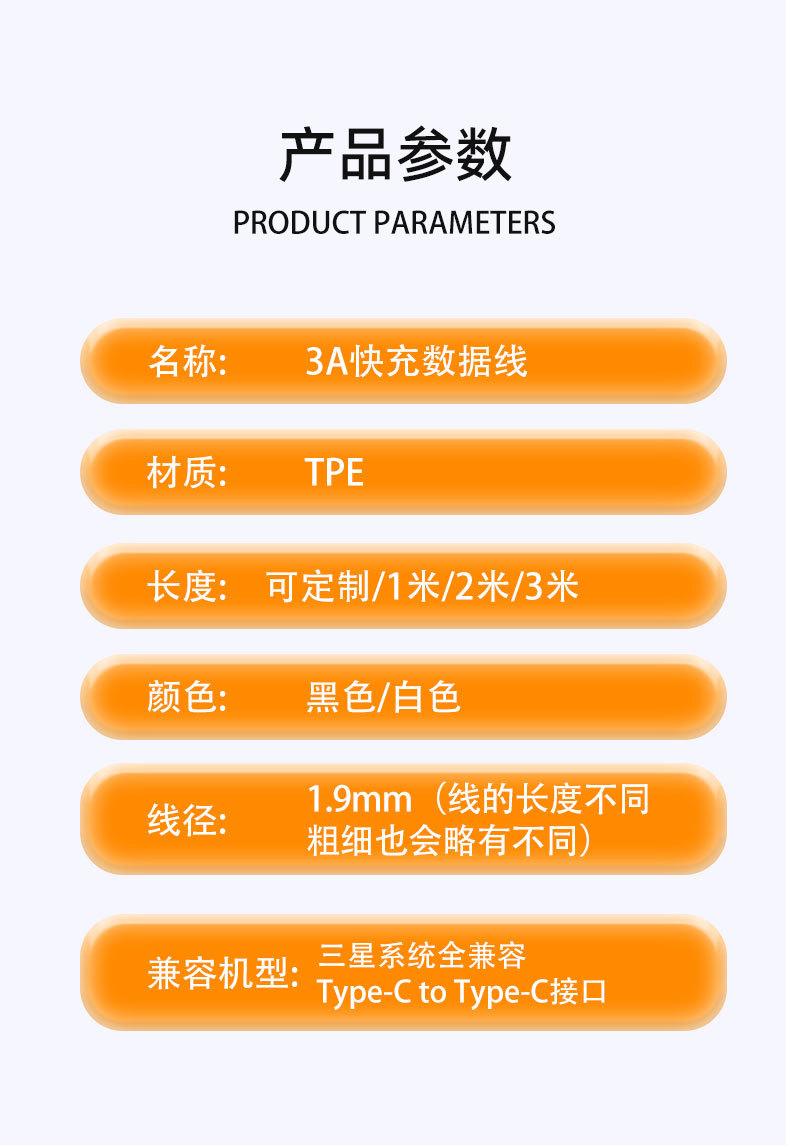 产品参数
PRODUCT PARAMETERS

名称: 3A快充数据线

材质: TPE

长度: 可定制/1米/2米/3米

颜色: 黑色/白色

线径: 1.9mm（线的长度不同粗细也会略有不同）

兼容机型: 三星系统全兼容
Type-C to Type-C接口