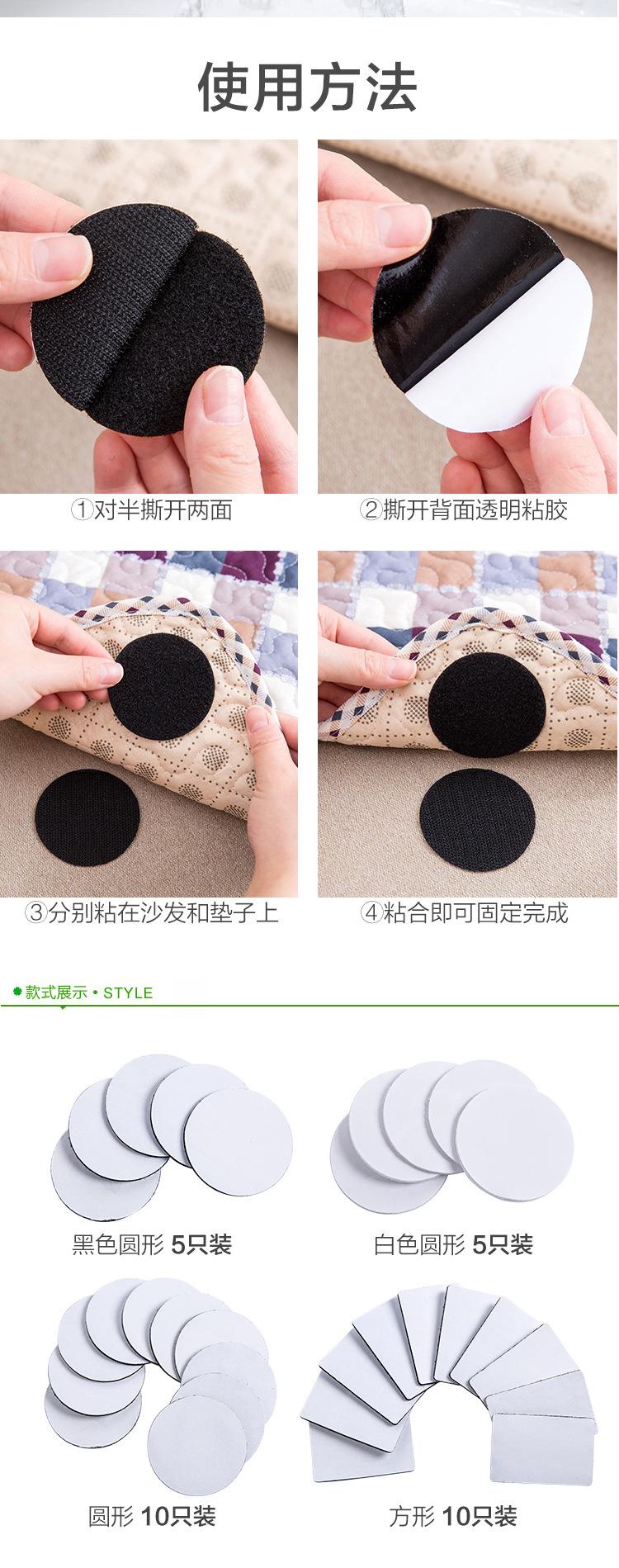 使用方法

①对半撕开两面

②撕开背面透明粘胶

③分别粘在沙发和垫子上

④粘合即可固定完成

款式展示 • STYLE

黑色圆形 5只装

白色圆形 5只装

圆形 10只装

方形 10只装