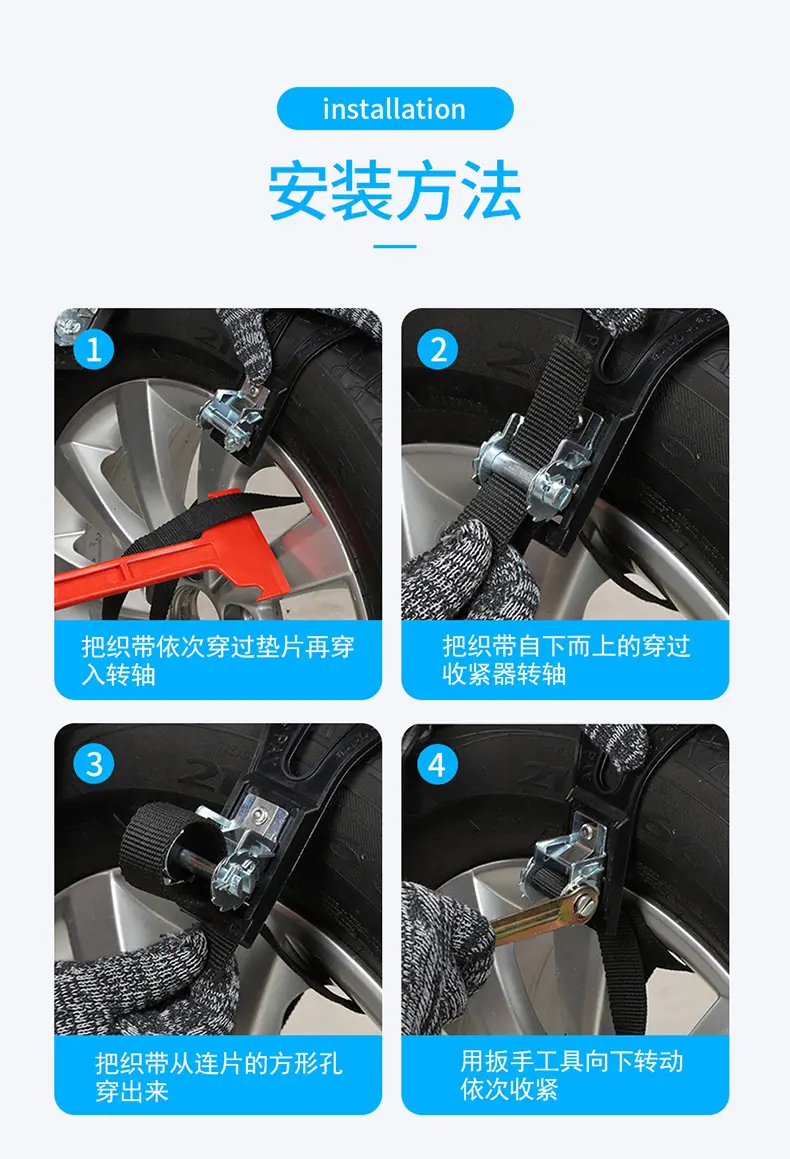 installation

安装方法

1

把织带依次穿过垫片再穿入转轴

2

把织带自下而上的穿过收紧器转轴

3

把织带从连片的方形孔穿出来

4

用扳手工具向下转动依次收紧