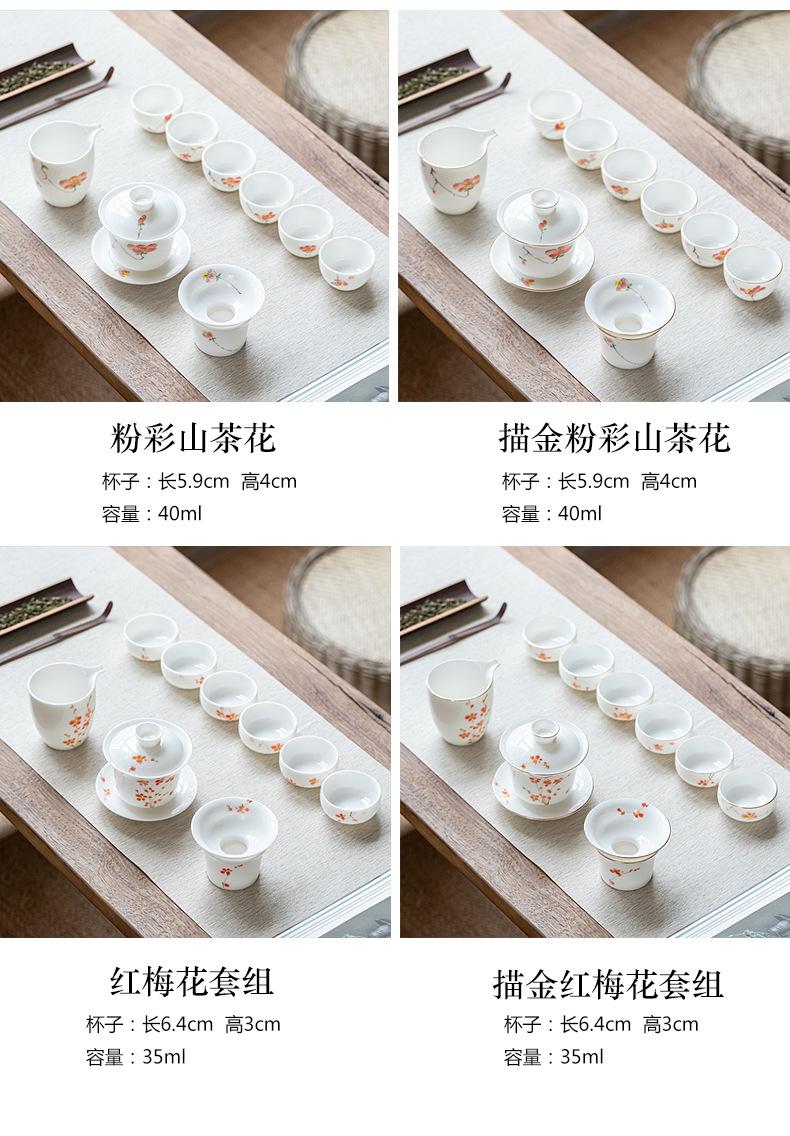 粉彩山茶花
杯子：长5.9cm 高4cm
容量：40ml

描金粉彩山茶花
杯子：长5.9cm 高4cm
容量：40ml

红梅花套组
杯子：长6.4cm 高3cm
容量：35ml

描金红梅花套组
杯子：长6.4cm 高3cm
容量：35ml