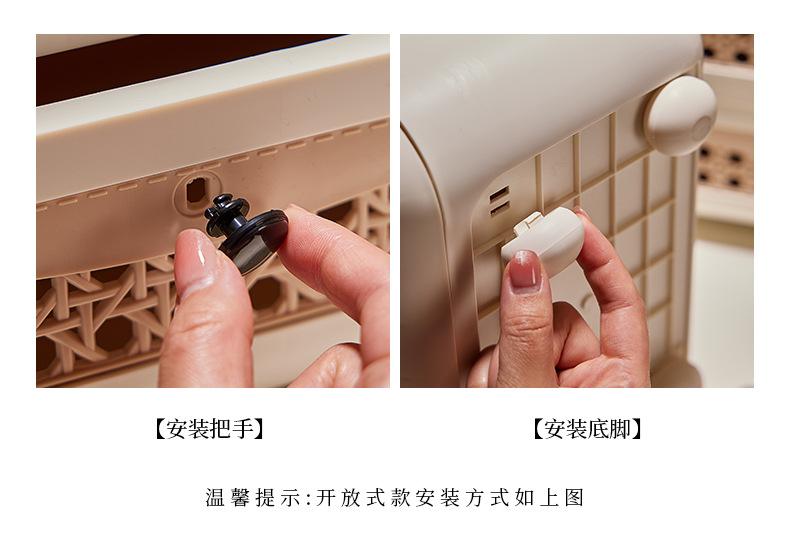 【安装把手】

【安装底脚】

温馨提示:开放式款安装方式如上图