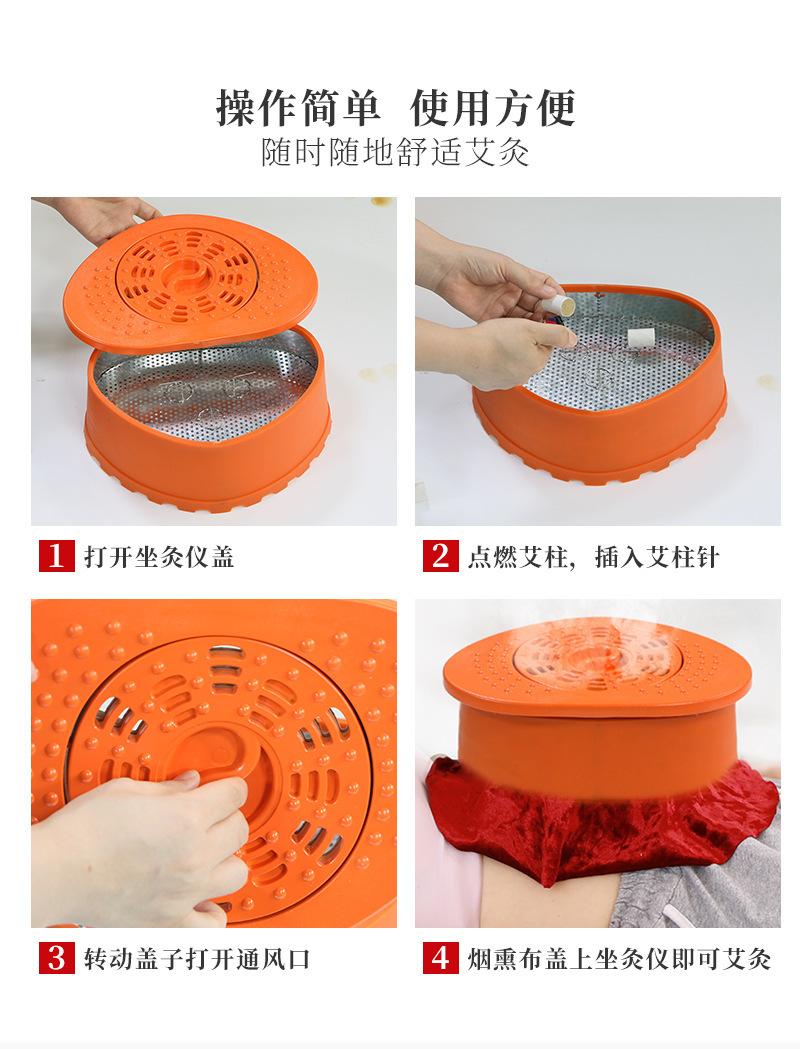 操作简单 使用方便
随时随地舒适艾灸

1 打开坐灸仪盖

2 点燃艾柱，插入艾柱针

3 转动盖子打开通风口

4 烟熏布盖上坐灸仪即可艾灸