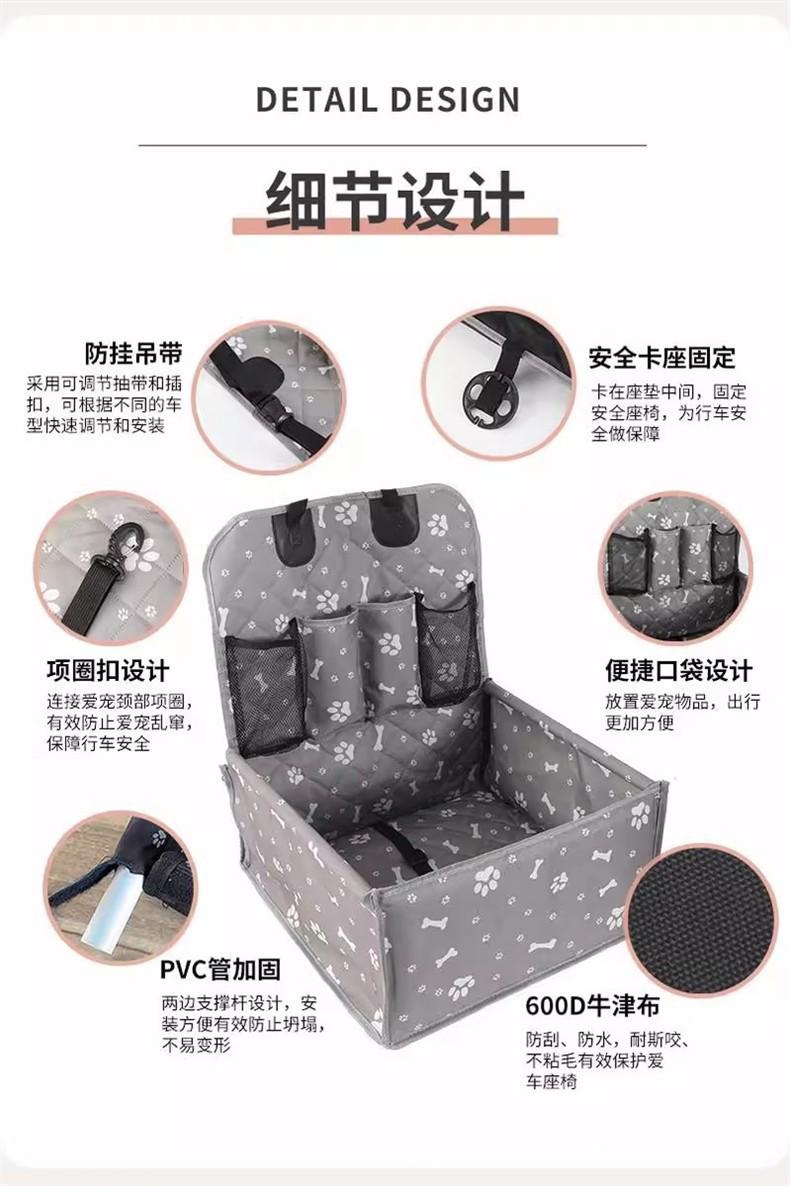 DETAIL DESIGN

细节设计

防挂吊带
采用可调节抽带和插扣，可根据不同的车型快速调节和安装

安全卡座固定
卡在座垫中间，固定安全座椅，为行车安全做保障

项圈扣设计
连接爱宠颈部项圈，有效防止爱宠乱窜，保障行车安全

便捷口袋设计
放置爱宠物品，出行更加方便

PVC管加固
两边支撑杆设计，安装方便有效防止坍塌，不易变形

600D牛津布
防刮、防水，耐斯咬、不粘毛有效保护爱车座椅