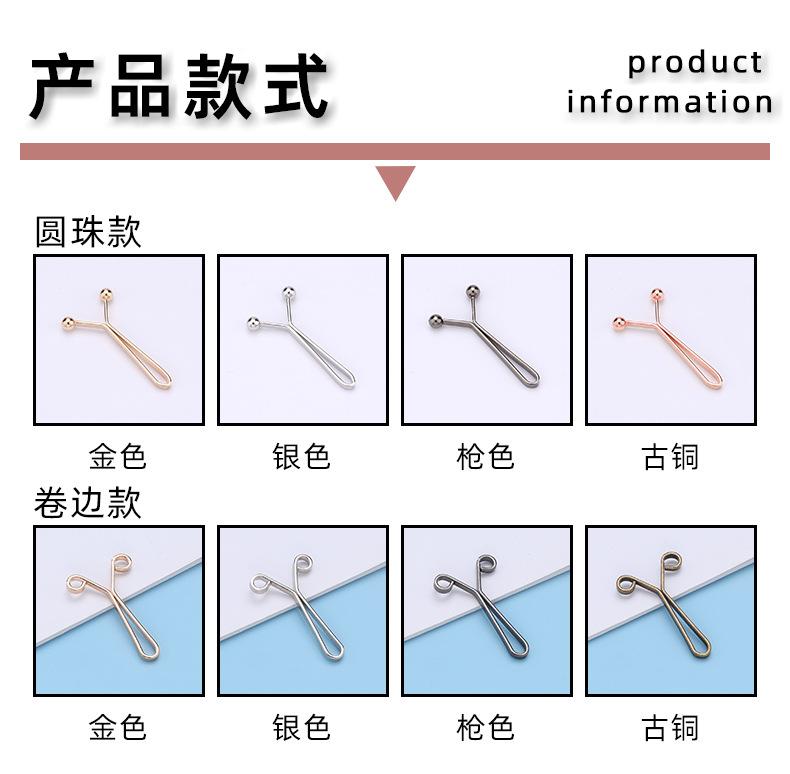 产品款式

product information

圆珠款

金色 银色 枪色 古铜

卷边款

金色 银色 枪色 古铜