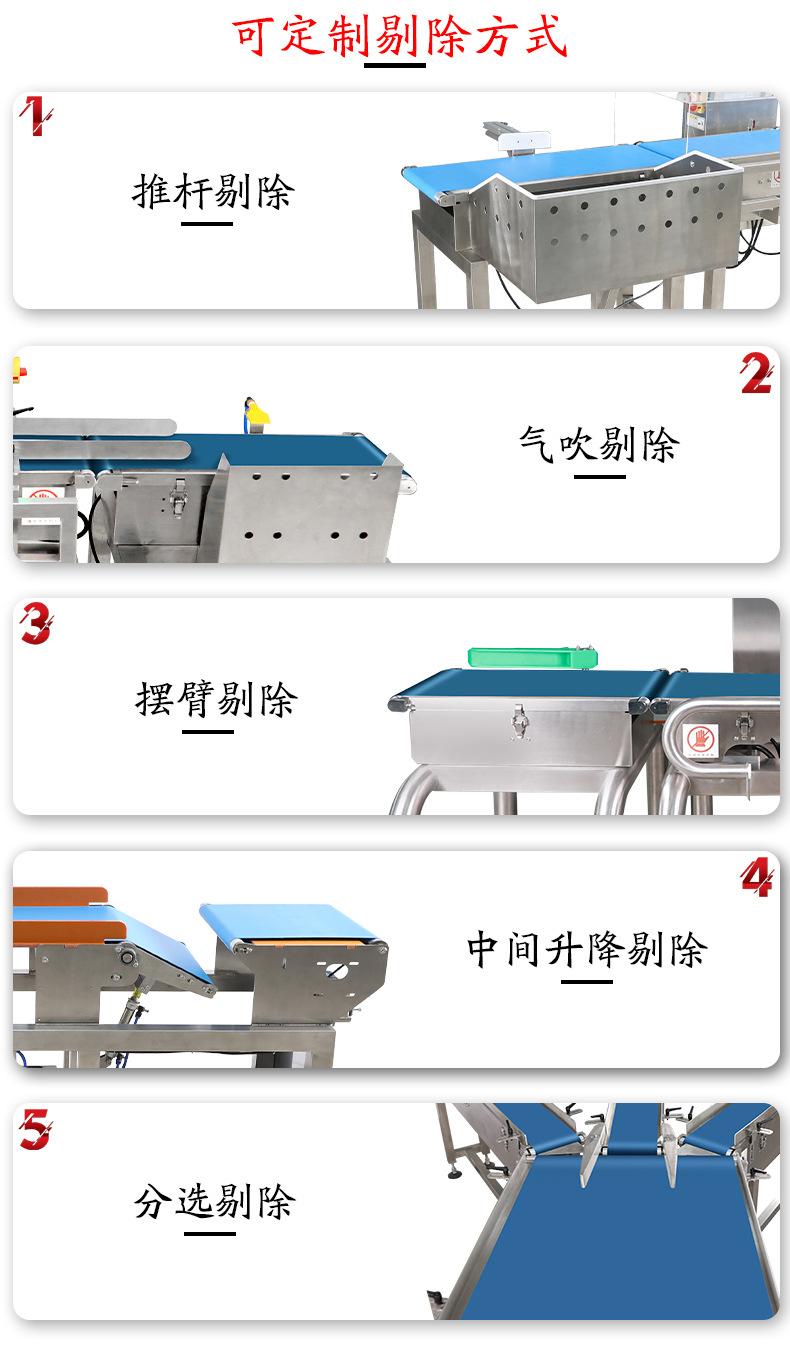 可定制剔除方式

1
推杆剔除

2
气吹剔除

3
摆臂剔除

4
中间升降剔除

5
分选剔除