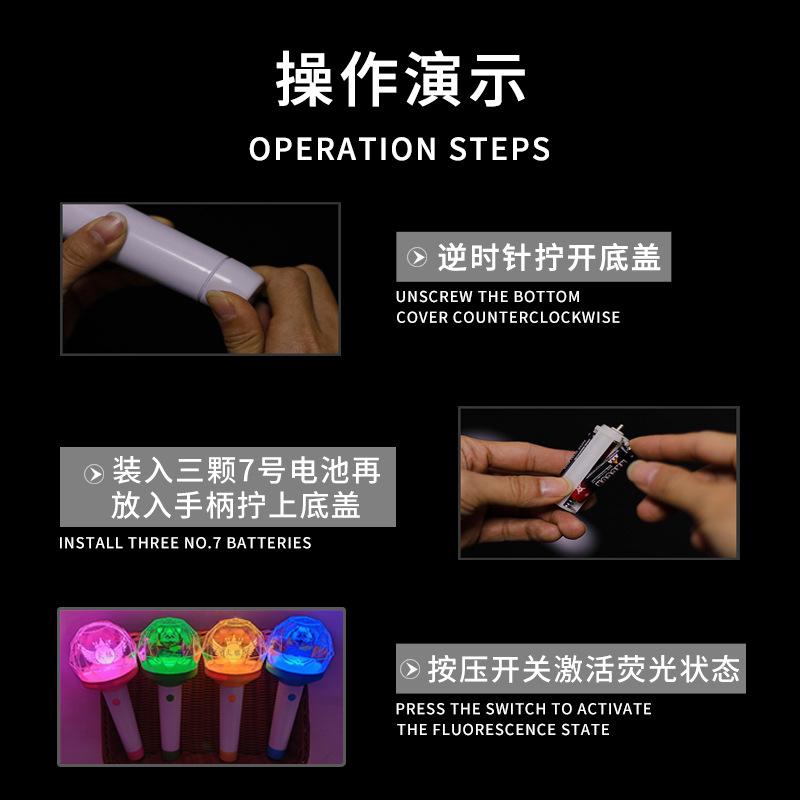 操作演示

OPERATION STEPS

逆时针拧开底盖

UNSCREW THE BOTTOM COVER COUNTERCLOCKWISE

装入三颗7号电池再放入手柄拧上底盖

INSTALL THREE NO.7 BATTERIES

按压开关激活荧光状态

PRESS THE SWITCH TO ACTIVATE THE FLUORESCENCE STATE