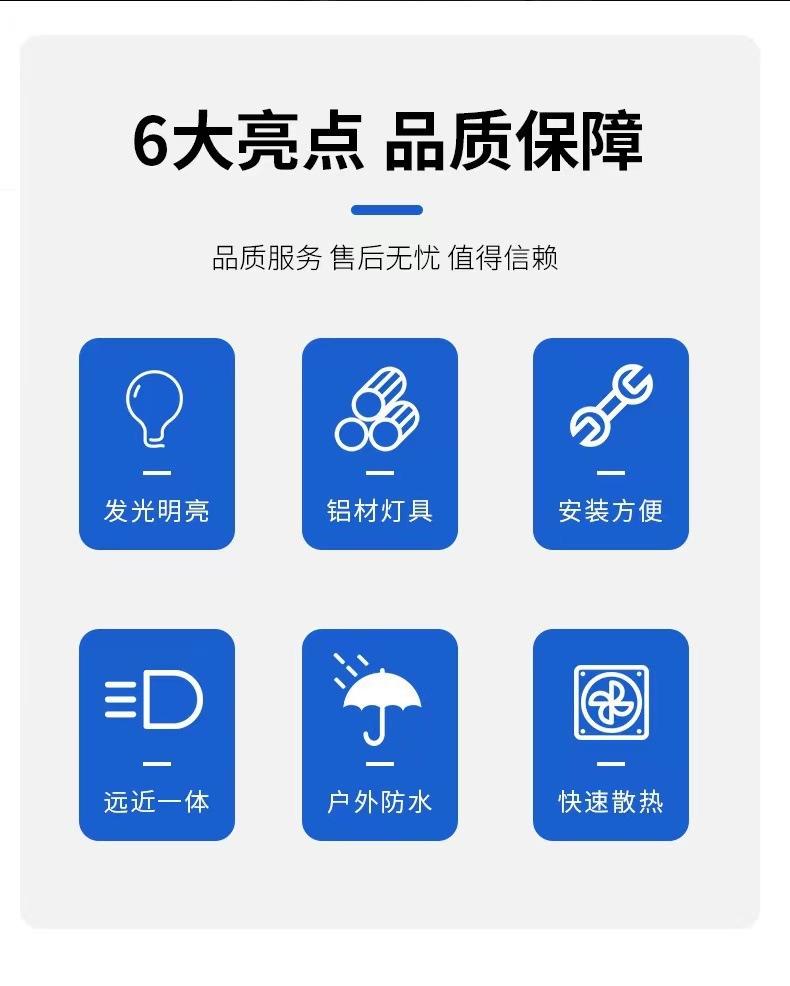 6大亮点 品质保障

品质服务 售后无忧 值得信赖

发光明亮

铝材灯具

安装方便

远近一体

户外防水

快速散热