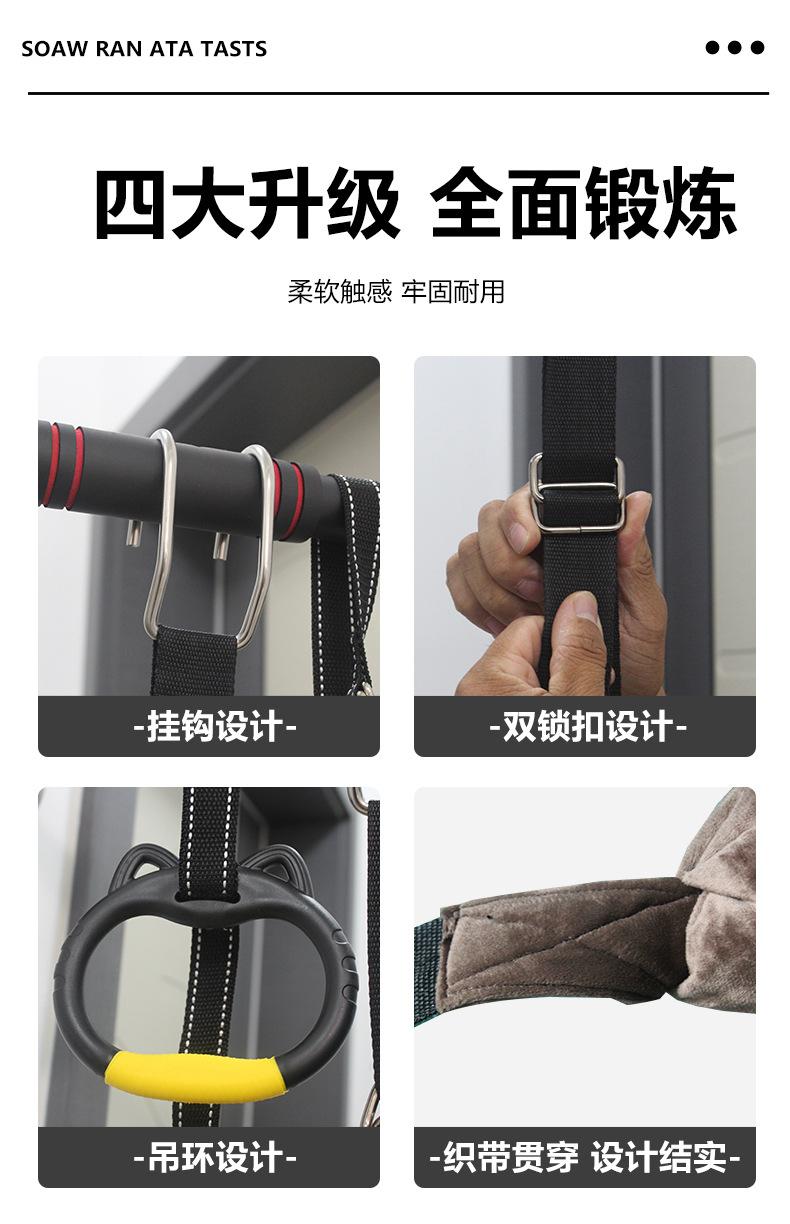 SOAW RAN ATA TASTS

四大升级 全面锻炼

柔软触感 牢固耐用

-挂钩设计-

-双锁扣设计-

-吊环设计-

-织带贯穿 设计结实-