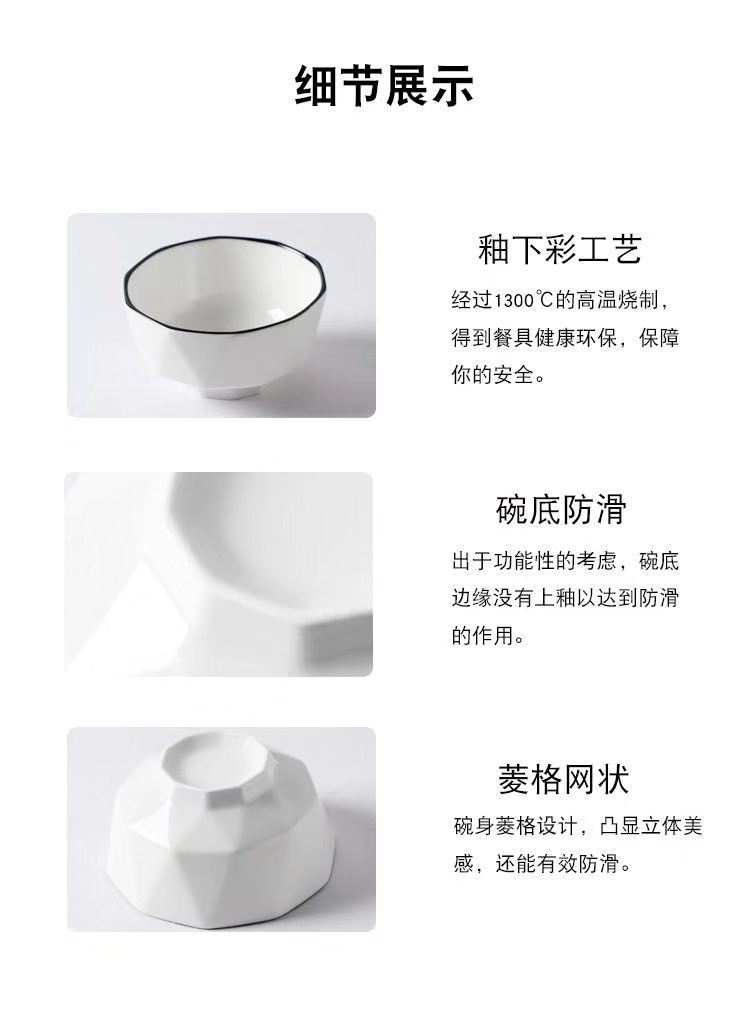 细节展示

釉下彩工艺

经过1300℃的高温烧制，得到餐具健康环保，保障你的安全。

碗底防滑

出于功能性的考虑，碗底边缘没有上釉以达到防滑的作用。

菱格网状

碗身菱格设计，凸显立体美感，还能有效防滑。