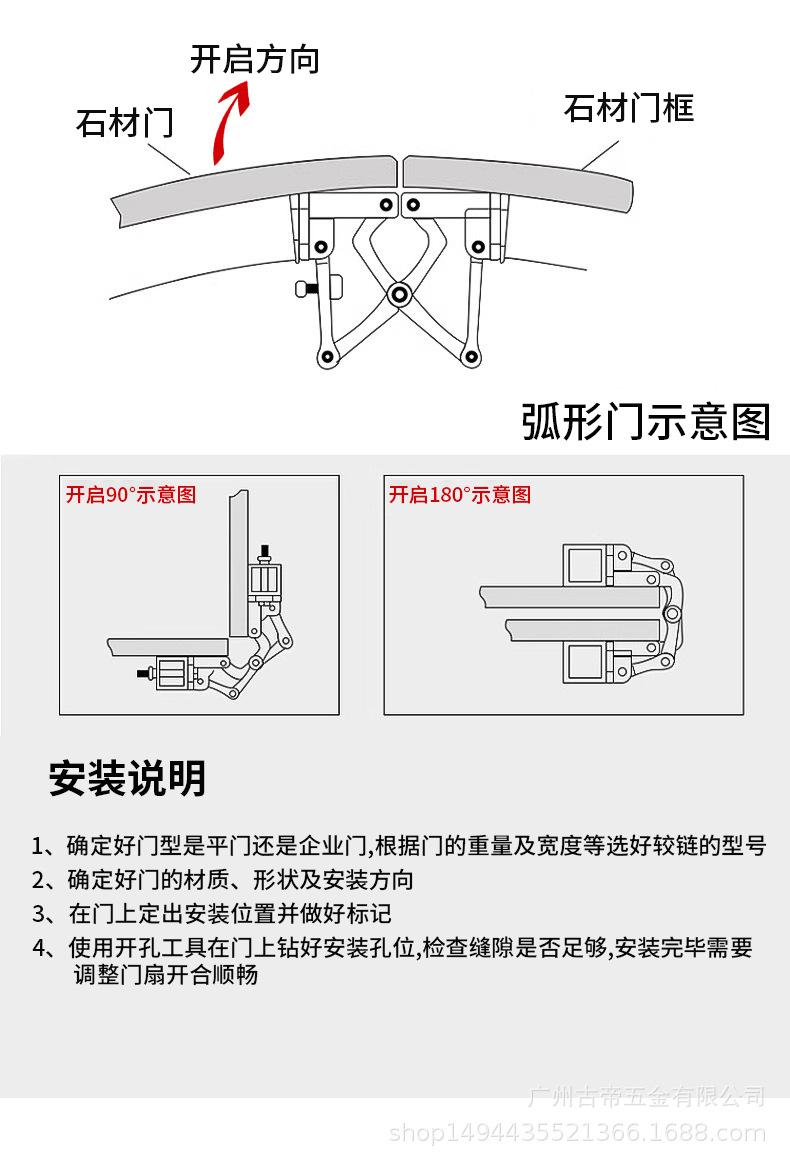 开启方向
石材门
石材门框
弧形门示意图

开启90°示意图

开启180°示意图

安装说明

1、确定好门型是平门还是企业门,根据门的重量及宽度等选好较链的型号
2、确定好门的材质、形状及安装方向
3、在门上定出安装位置并做好标记
4、使用开孔工具在门上钻好安装孔位,检查缝隙是否足够,安装完毕需要调整门扇开合顺畅

广州古帝五金有限公司
shop1494435521366.1688.com