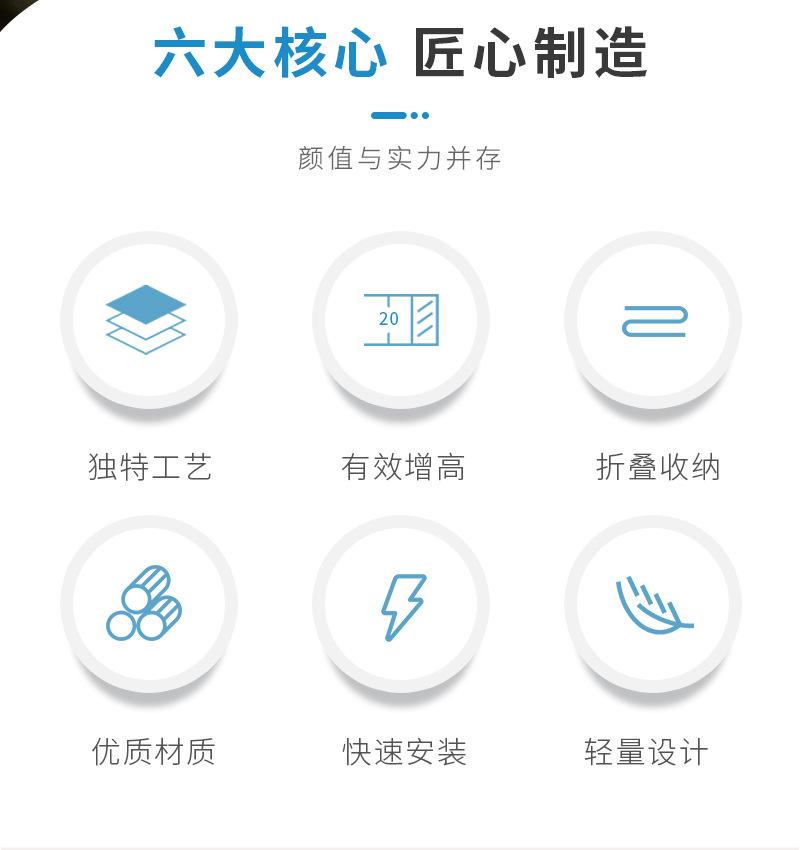 六大核心 匠心制造

颜值与实力并存

20

独特工艺

有效增高

折叠收纳

优质材质

快速安装

轻量设计