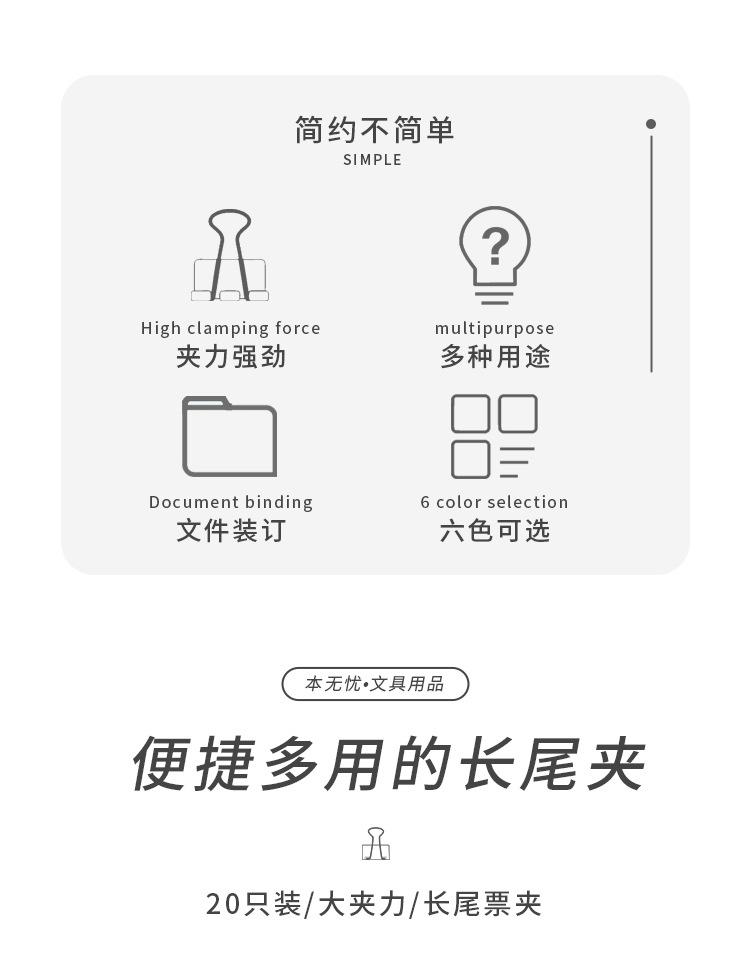 简约不简单
SIMPLE

High clamping force
夹力强劲

multipurpose
多种用途

Document binding
文件装订

6 color selection
六色可选

本无忧•文具用品

便捷多用的长尾夹

20只装/大夹力/长尾票夹