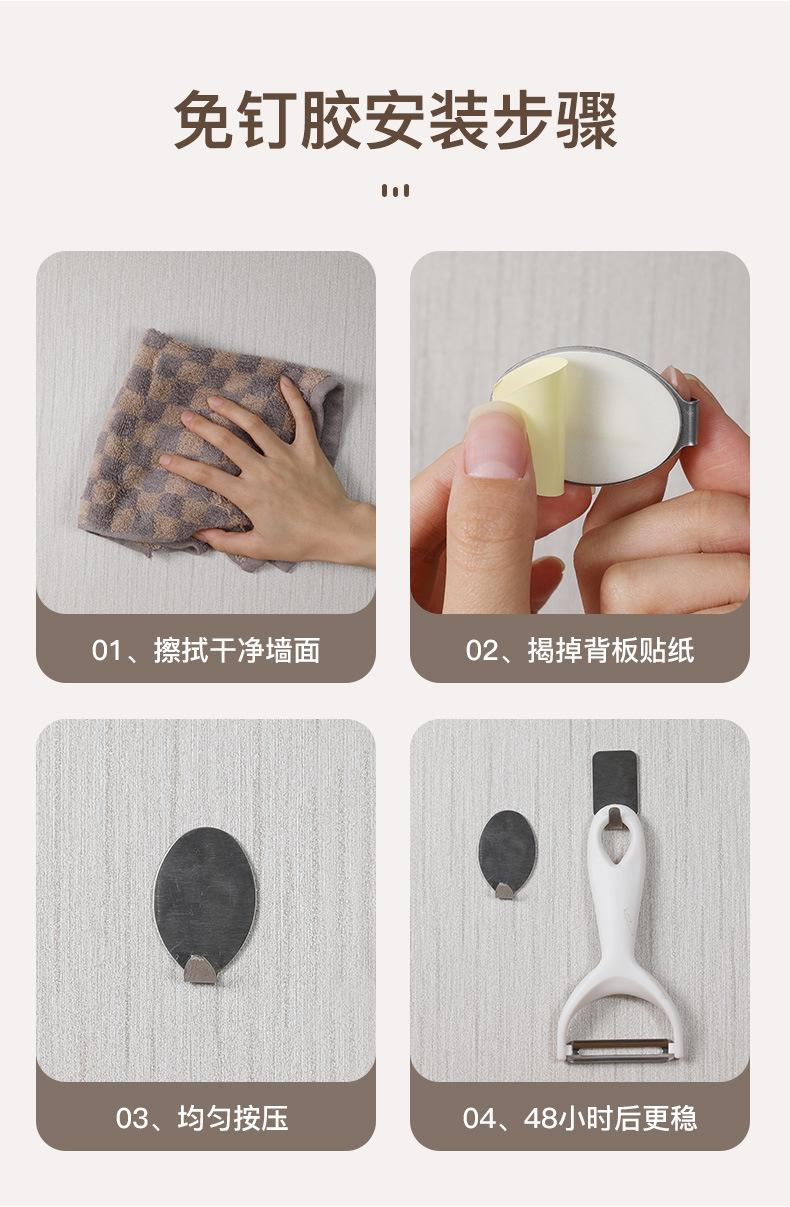 免钉胶安装步骤

01、擦拭干净墙面

02、揭掉背板贴纸

03、均匀按压

04、48小时后更稳