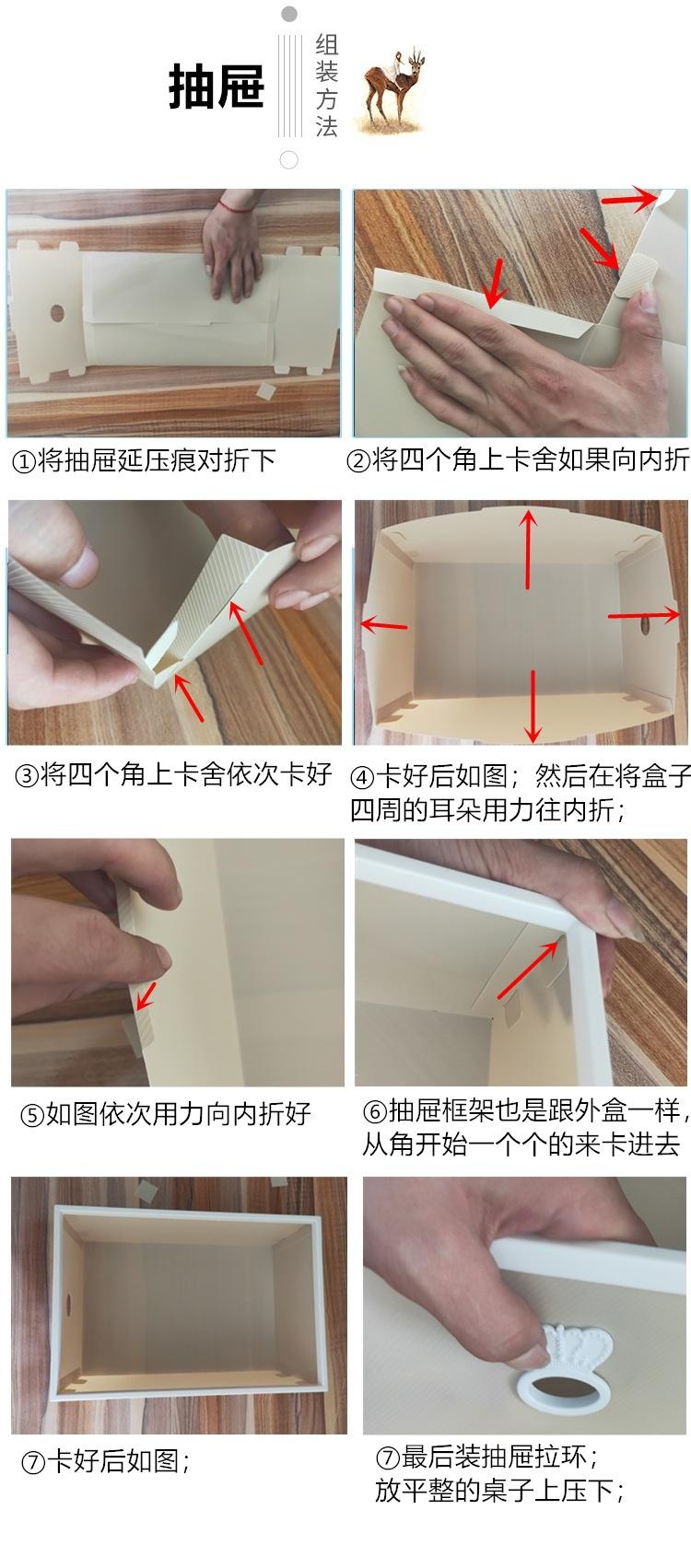 抽屉

组装方法

①将抽屉延压痕对折下

②将四个角上卡舍如果向内折

③将四个角上卡舍依次卡好

④卡好后如图；然后在将盒子四周的耳朵用力往内折；

⑤如图依次用力向内折好

⑥抽屉框架也是跟外盒一样，从角开始一个个的来卡进去

⑦卡好后如图；

⑦最后装抽屉拉环；放平整的桌子上压下；