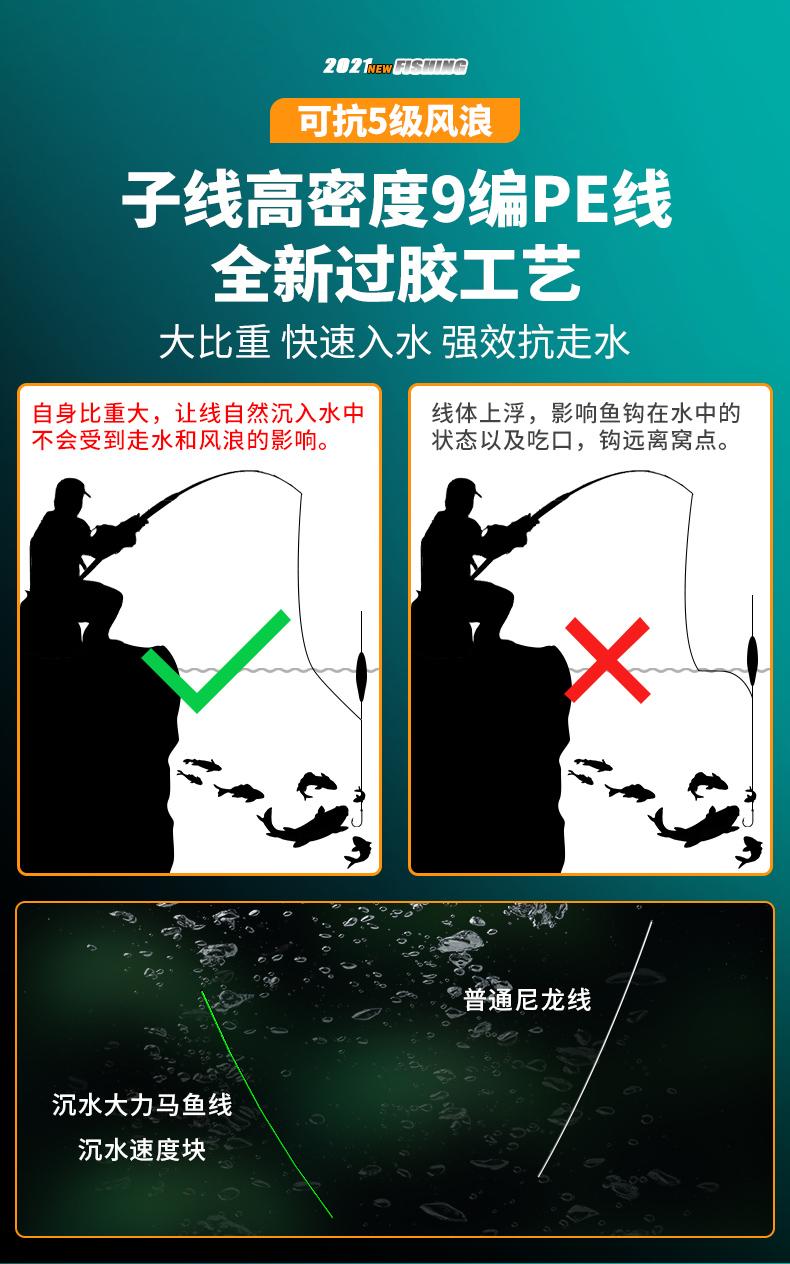 2021 NEW FISHING

可抗5级风浪

子线高密度9编PE线
全新过胶工艺

大比重 快速入水 强效抗走水

自身比重大，让线自然沉入水中不会受到走水和风浪的影响。

线体上浮，影响鱼钩在水中的状态以及吃口，钩远离窝点。

普通尼龙线

沉水大力马鱼线
沉水速度块