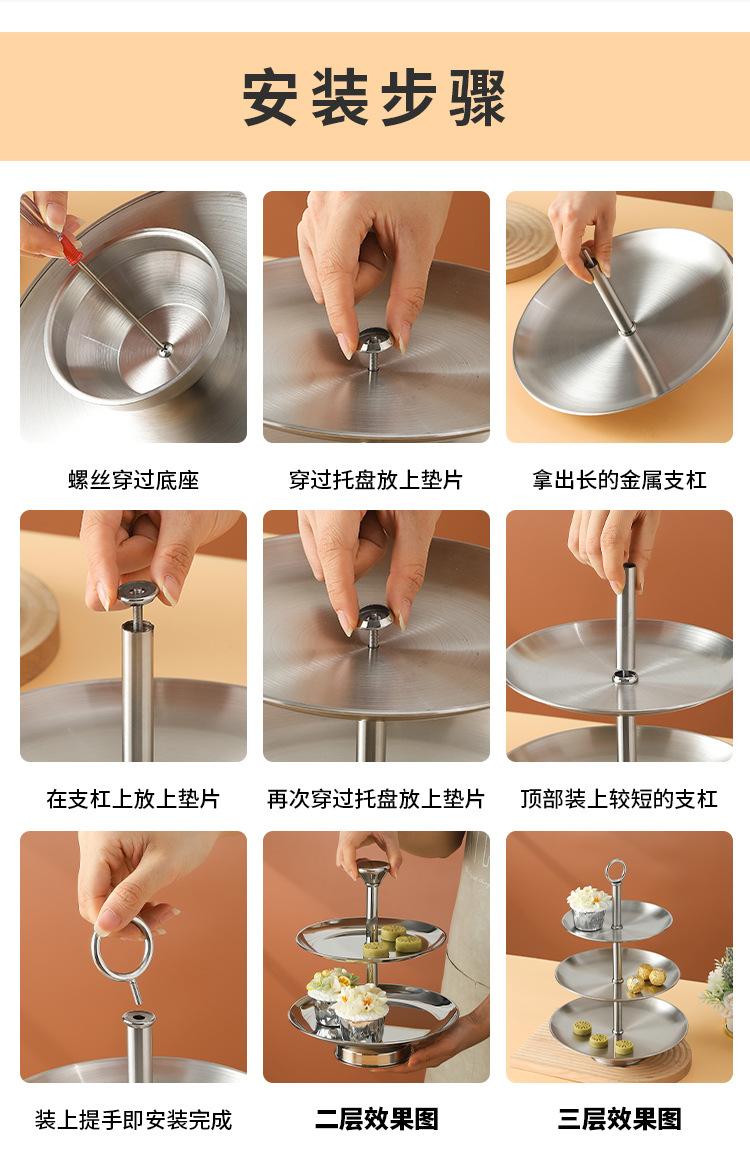 安装步骤

螺丝穿过底座

穿过托盘放上垫片

拿出长的金属支杠

在支杠上放上垫片

再次穿过托盘放上垫片

顶部装上较短的支杠

装上提手即安装完成

二层效果图

三层效果图